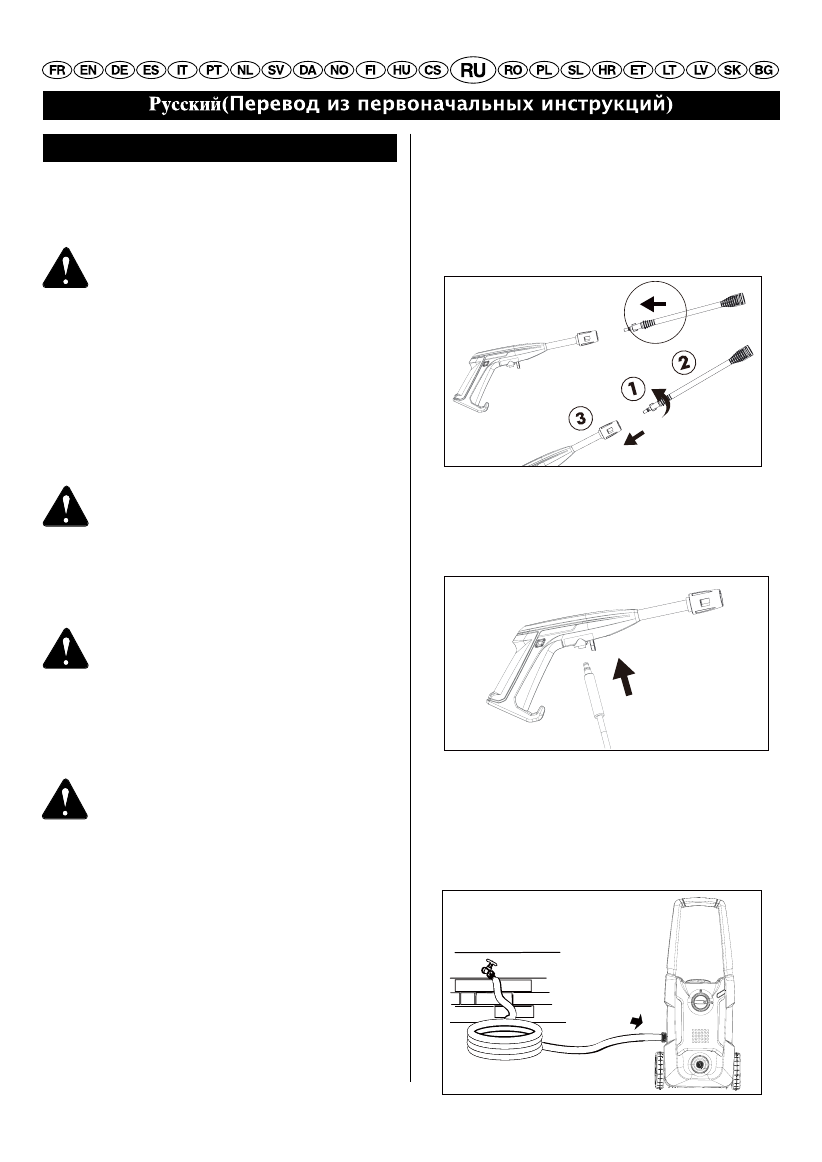 FR EN DE ES IT PT NL SV DA NO FI HU CS RU RO PL SL HR ET LT LV SK BG

Русский(Перевод из первоначальных инструкций)

1

2

3