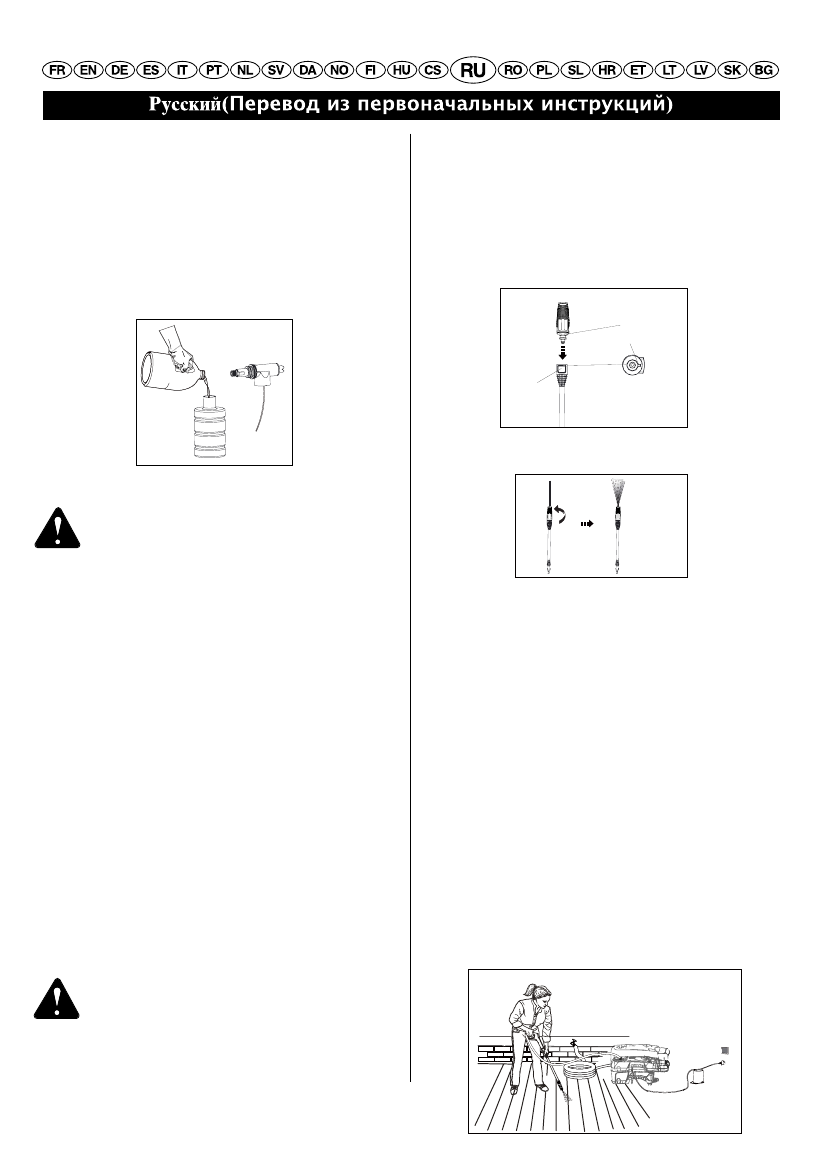 FR EN DE ES IT PT NL SV DA NO FI HU CS RU RO PL SL HR ET LT LV SK BG

Русский(Перевод из первоначальных инструкций)