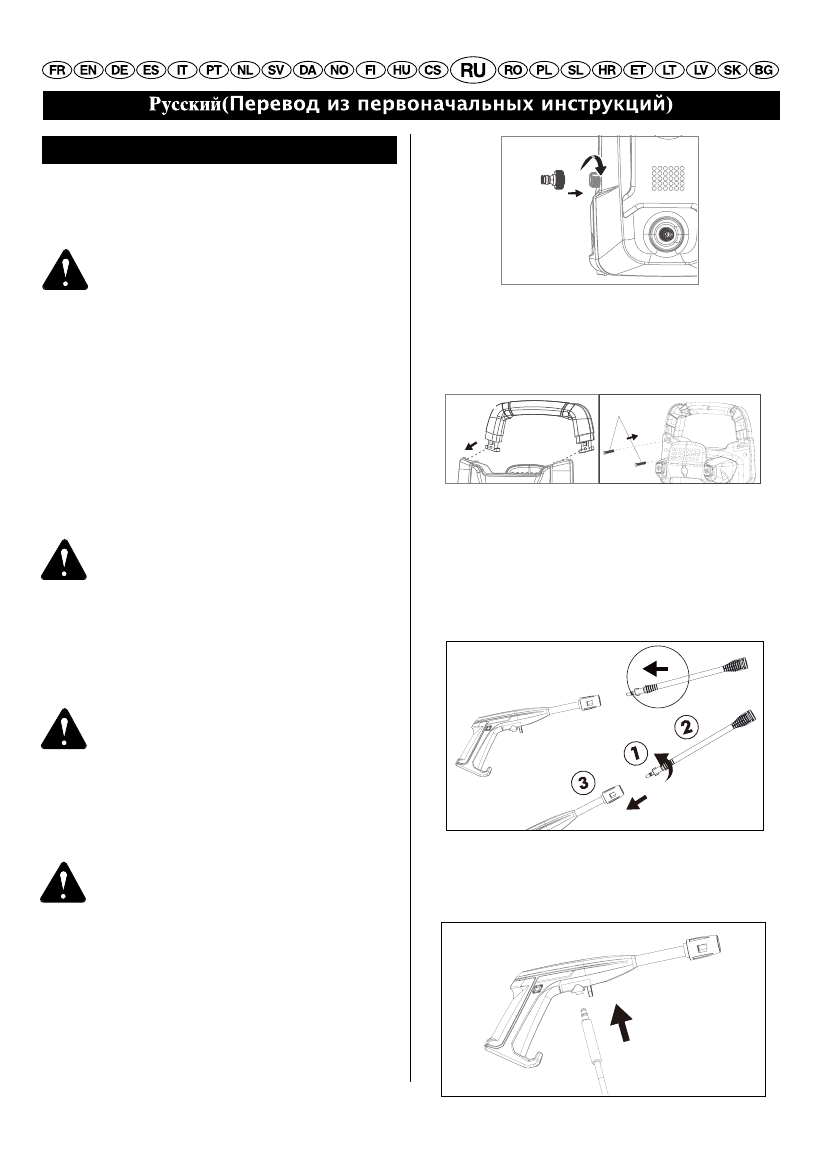 FR EN DE ES IT PT NL SV DA NO FI HU CS RU RO PL SL HR ET LT LV SK BG

Русский(Перевод из первоначальных инструкций)

1

2

3