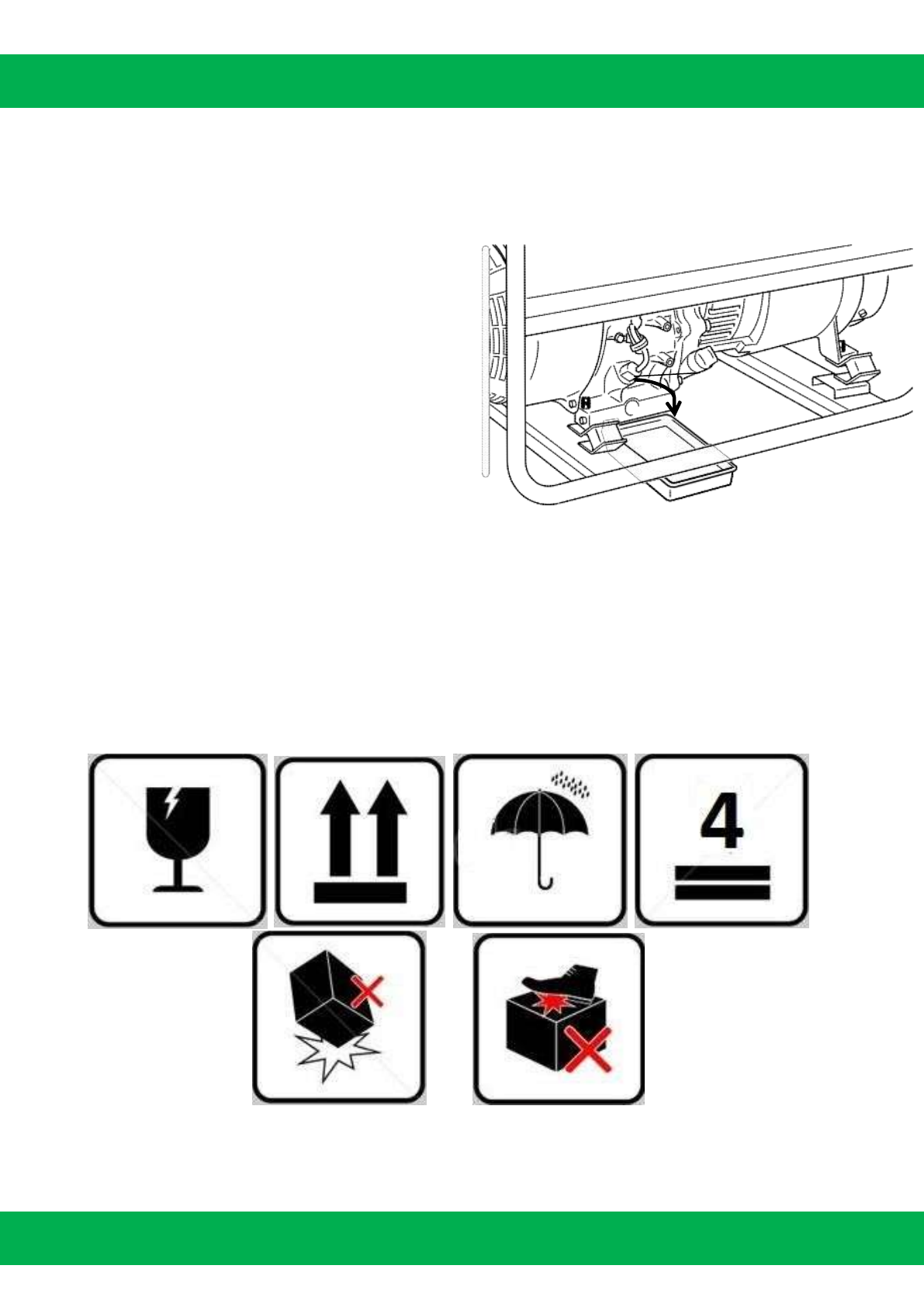 4