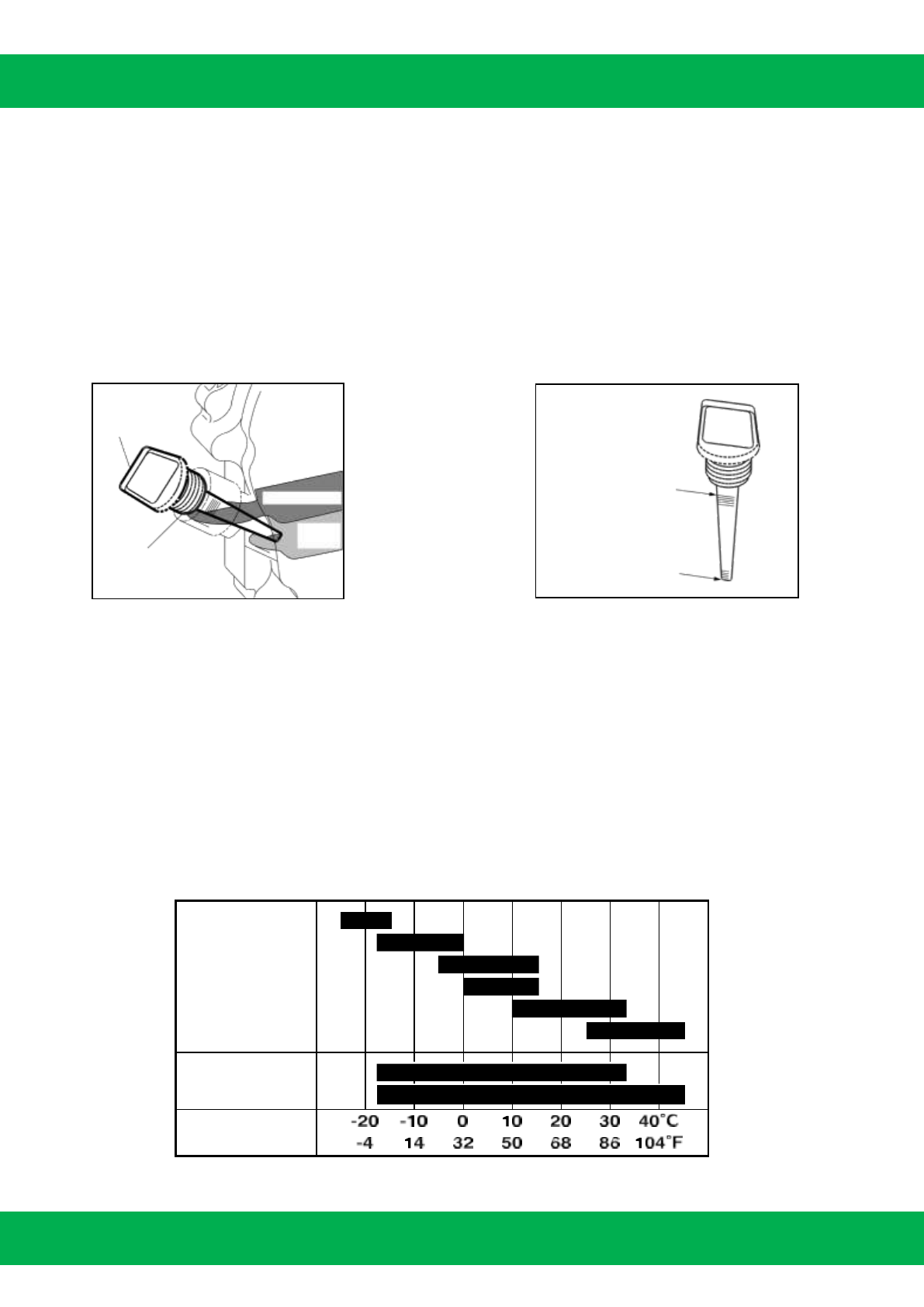 -20 -10 0 10 20 30 40°C
-4 14 32 50 68 86 104°F