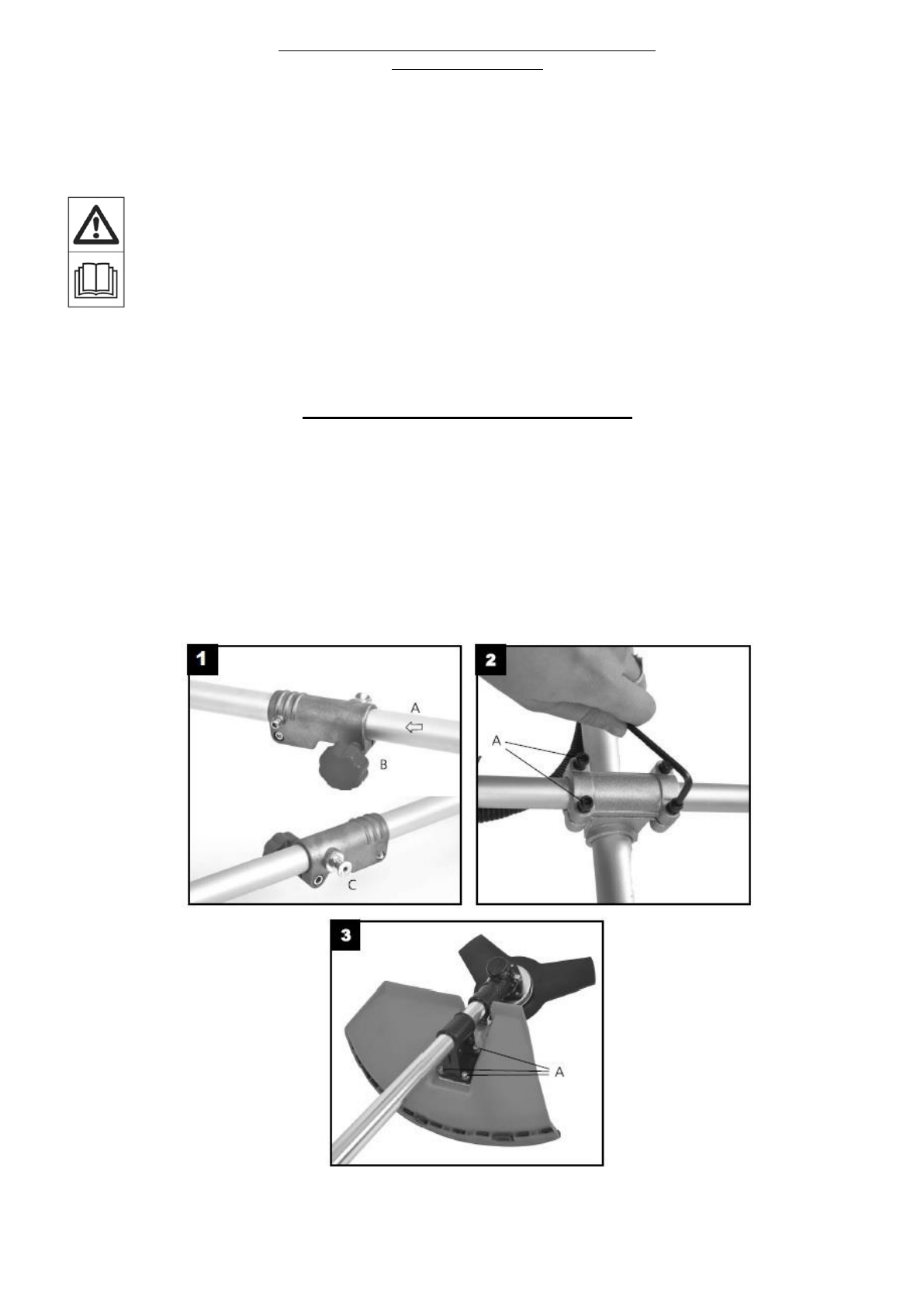 1

A

B

C

2

A

3

A