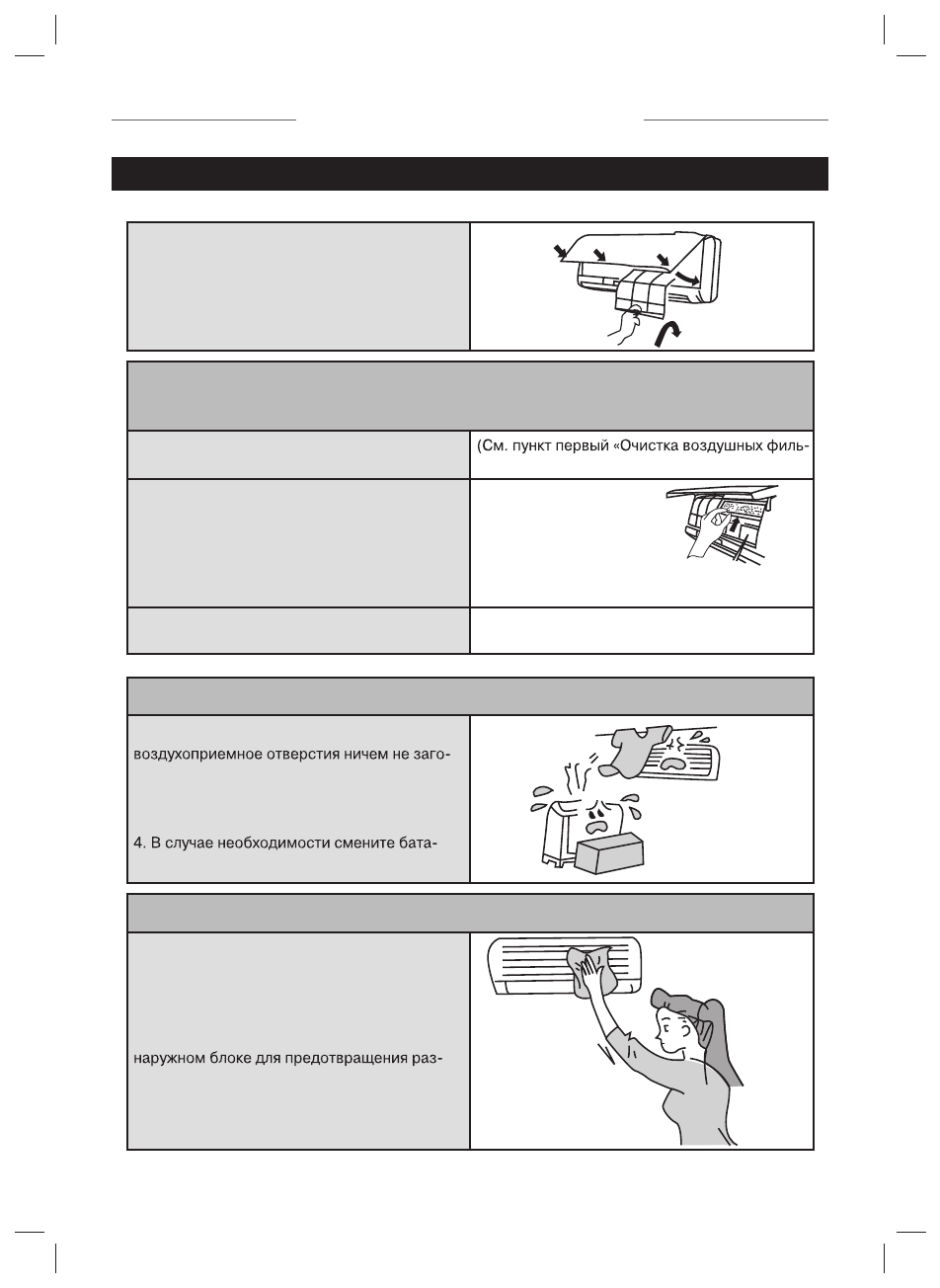 (См. пункт первый «Очистка воздушных филь-

воздухоприемное отверстия ничем не заго-

4. В случае необходимости смените бата-

наружном блоке для предотвращения раз-