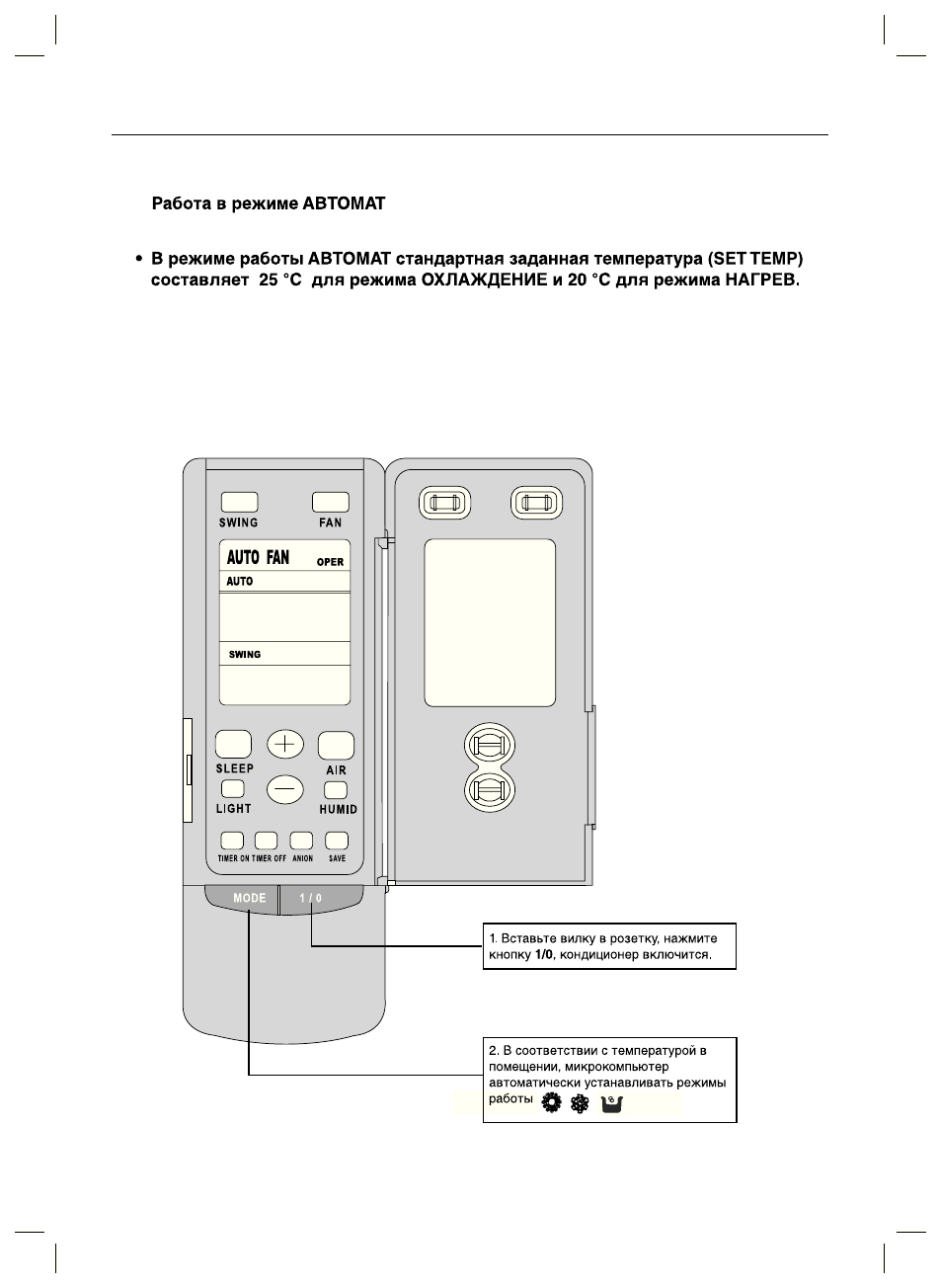 Работа в режиме АВТОМАТ

• В режиме работы АВТОМАТ стандартная заданная температура (SET TEMP) составляет 25 °C для режима ОХЛАЖДЕНИЕ и 20 °C для режима НАГРЕВ.

SWING

FAN

AUTO FAN

OPER

AUTO

SWING

SLEEP

AIR

LIGHT

HUMID

TIMER ON

TIMER OFF

ANION

SAVE

MODE

1 / 0

1. Вставьте вилку в розетку, нажмите кнопку 1/0, кондиционер включится.

2. В соответствии с температурой в помещении, микрокомпьютер автоматически устанавливать режимы работы