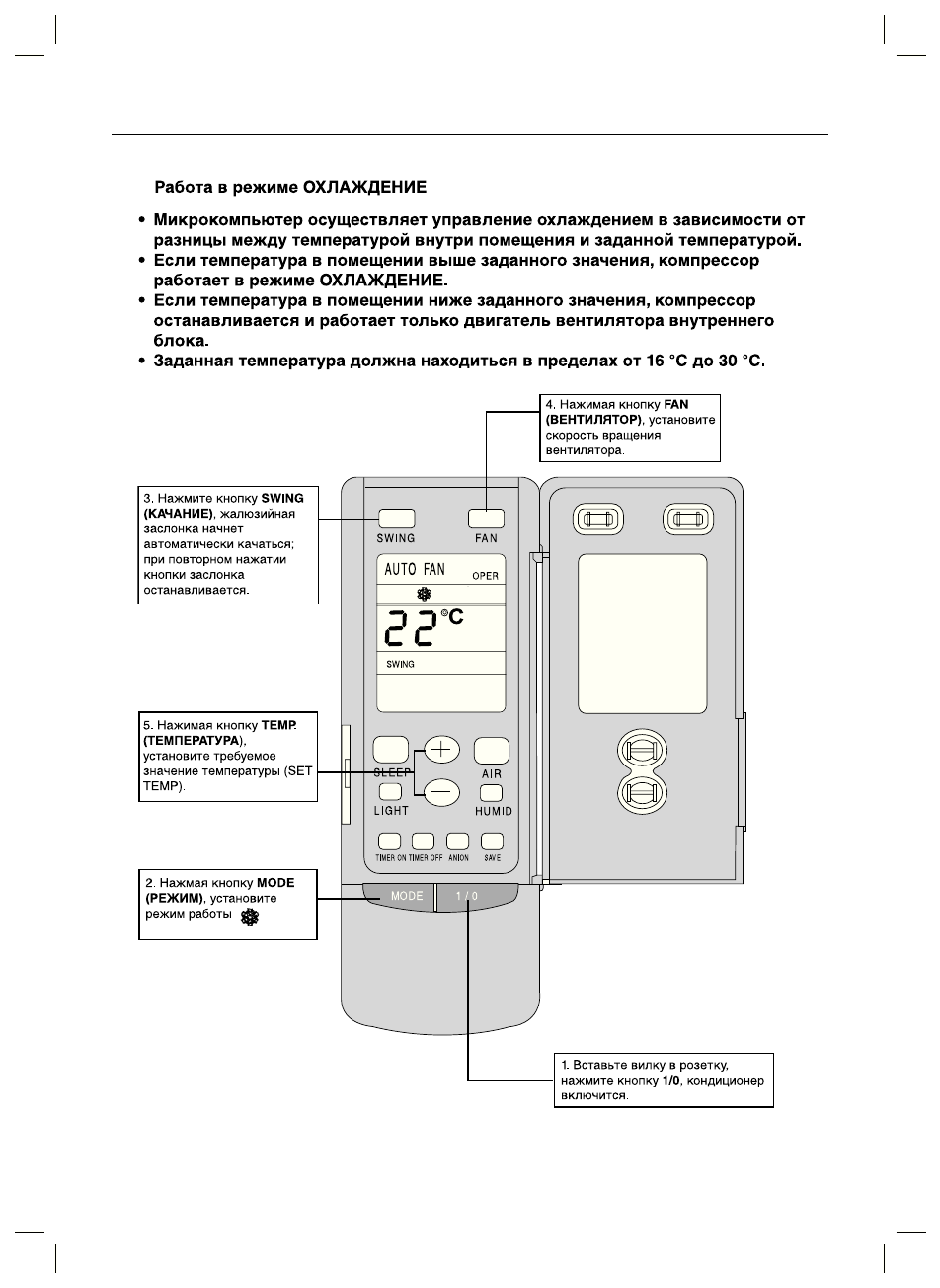 Работа в режиме ОХЛАЖДЕНИЕ

• Микрокомпьютер осуществляет управление охлаждением в зависимости от разницы между температурой внутри помещения и заданной температурой.
• Если температура в помещении выше заданного значения, компрессор работает в режиме ОХЛАЖДЕНИЕ.
• Если температура в помещении ниже заданного значения, компрессор останавливается и работает только двигатель вентилятора внутреннего блока.
• Заданная температура должна находиться в пределах от 16 °C до 30 °C.

4. Нажимая кнопку FAN (ВЕНТИЛЯТОР), установите скорость вращения вентилятора.

3. Нажмите кнопку SWING (КАЧАНИЕ), жалюзийная заслонка начнет автоматически качаться; при повторном нажатии кнопки заслонка останавливается.

SWING

FAN

AUTO FAN

OPER

22 °C

SWING

5. Нажимая кнопку TEMP. (ТЕМПЕРАТУРА), установите требуемое значение температуры (SET TEMP).

SLEEP

AIR

LIGHT

HUMID

TIMER ON

TIMER OFF

ANION

SAVE

2. Нажмая кнопку MODE (РЕЖИМ), установите режим работы

MODE

1 / 0

1. Вставьте вилку в розетку, нажмите кнопку 1/0, кондиционер включится.