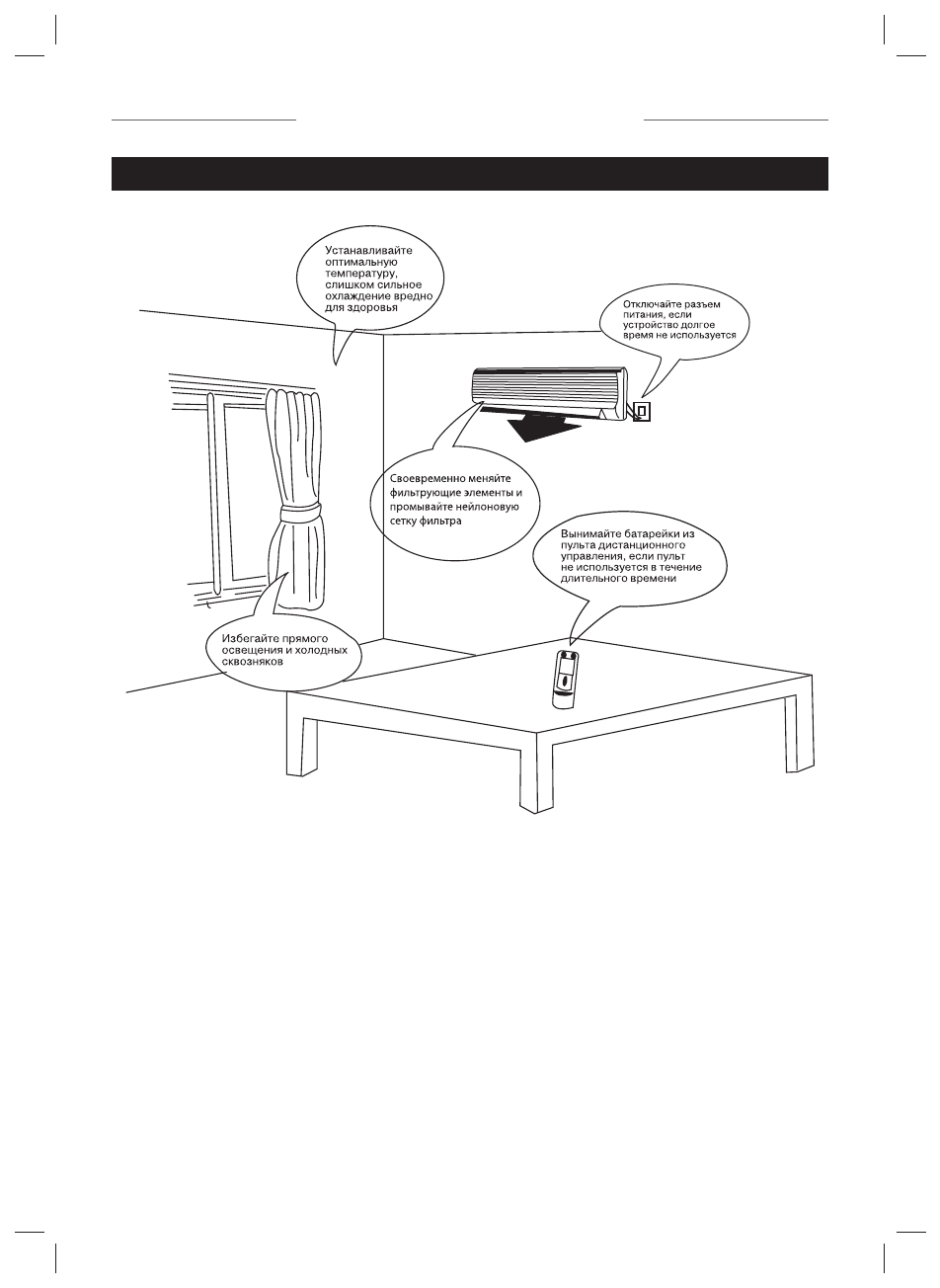 Устанавливайте оптимальную температуру, слишком сильное охлаждение вредно для здоровья

Отключайте разъем питания, если устройство долгое время не используется

Своевременно меняйте фильтрующие элементы и промывайте нейлоновую сетку фильтра

Вынимайте батарейки из пульта дистанционного управления, если пульт не используется в течение длительного времени

Избегайте прямого освещения и холодных сквозняков