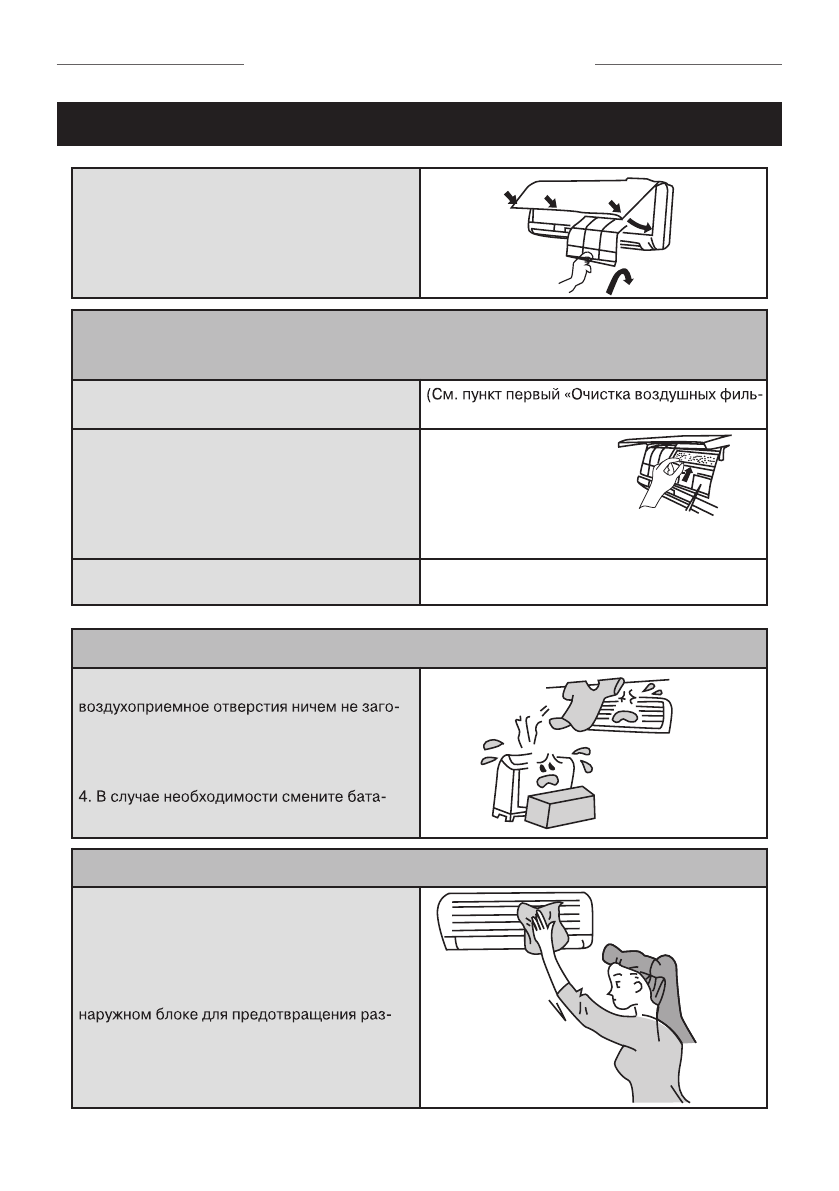 (См. пункт первый «Очистка воздушных филь-

воздухоприемное отверстия ничем не заго-

4. В случае необходимости смените бата-

наружном блоке для предотвращения раз-