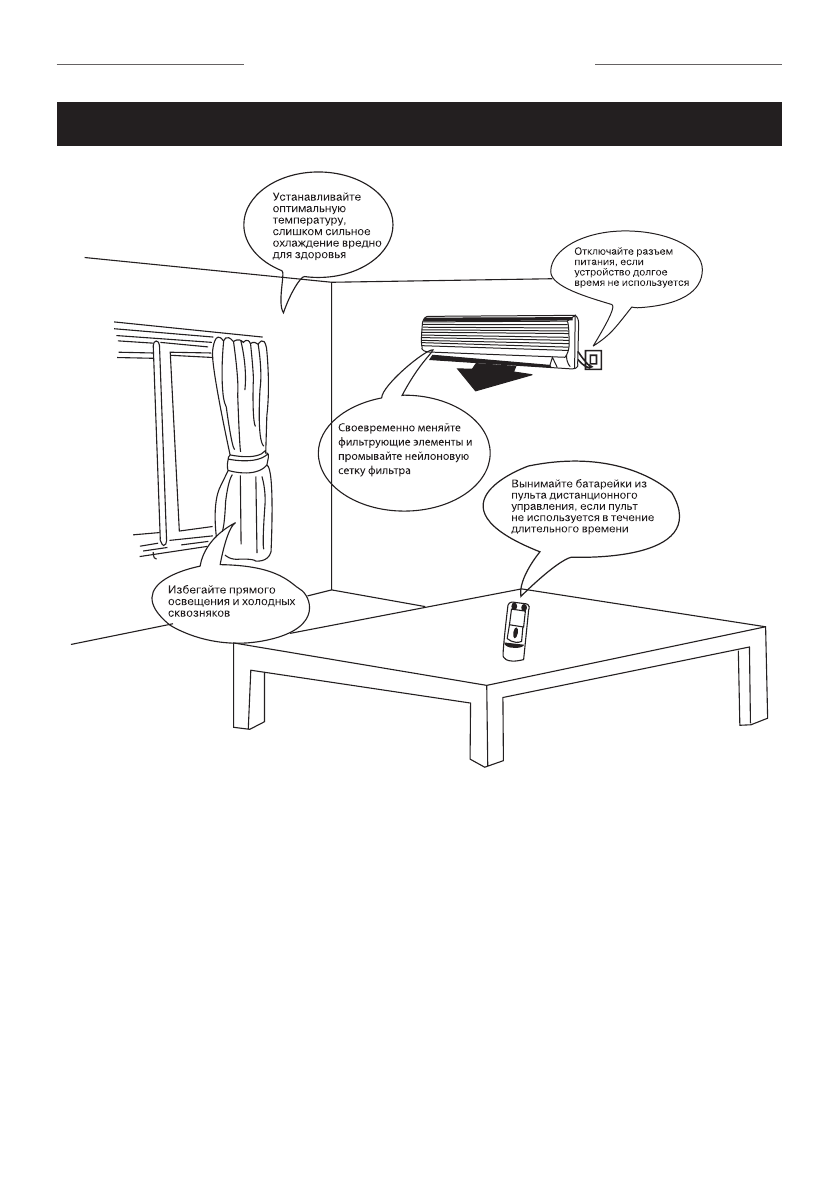 Устанавливайте оптимальную температуру, слишком сильное охлаждение вредно для здоровья

Отключайте разъем питания, если устройство долгое время не используется

Своевременно меняйте фильтрующие элементы и промывайте нейлоновую сетку фильтра

Вынимайте батарейки из пульта дистанционного управления, если пульт не используется в течение длительного времени

Избегайте прямого освещения и холодных сквозняков