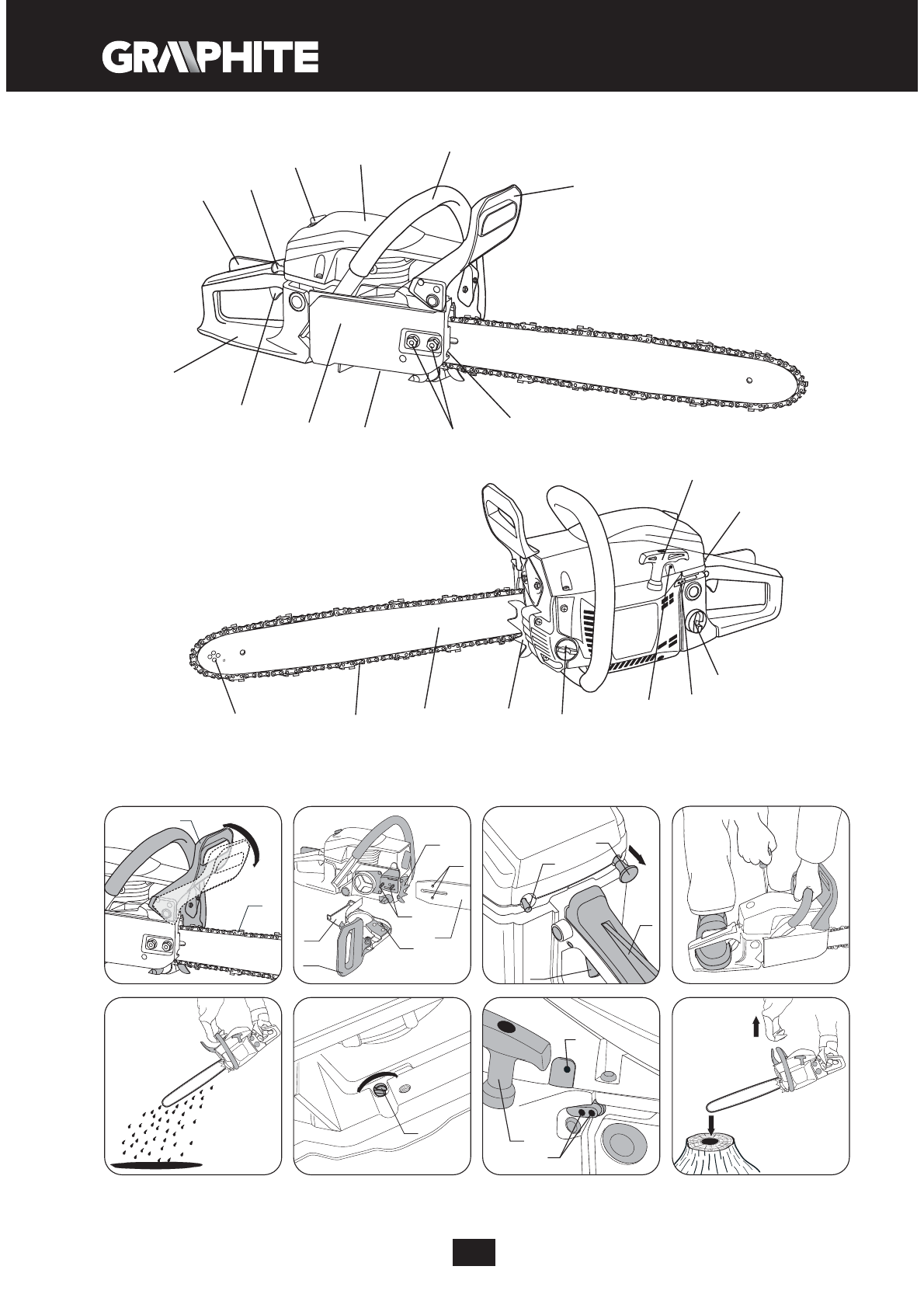 GRAPHITE