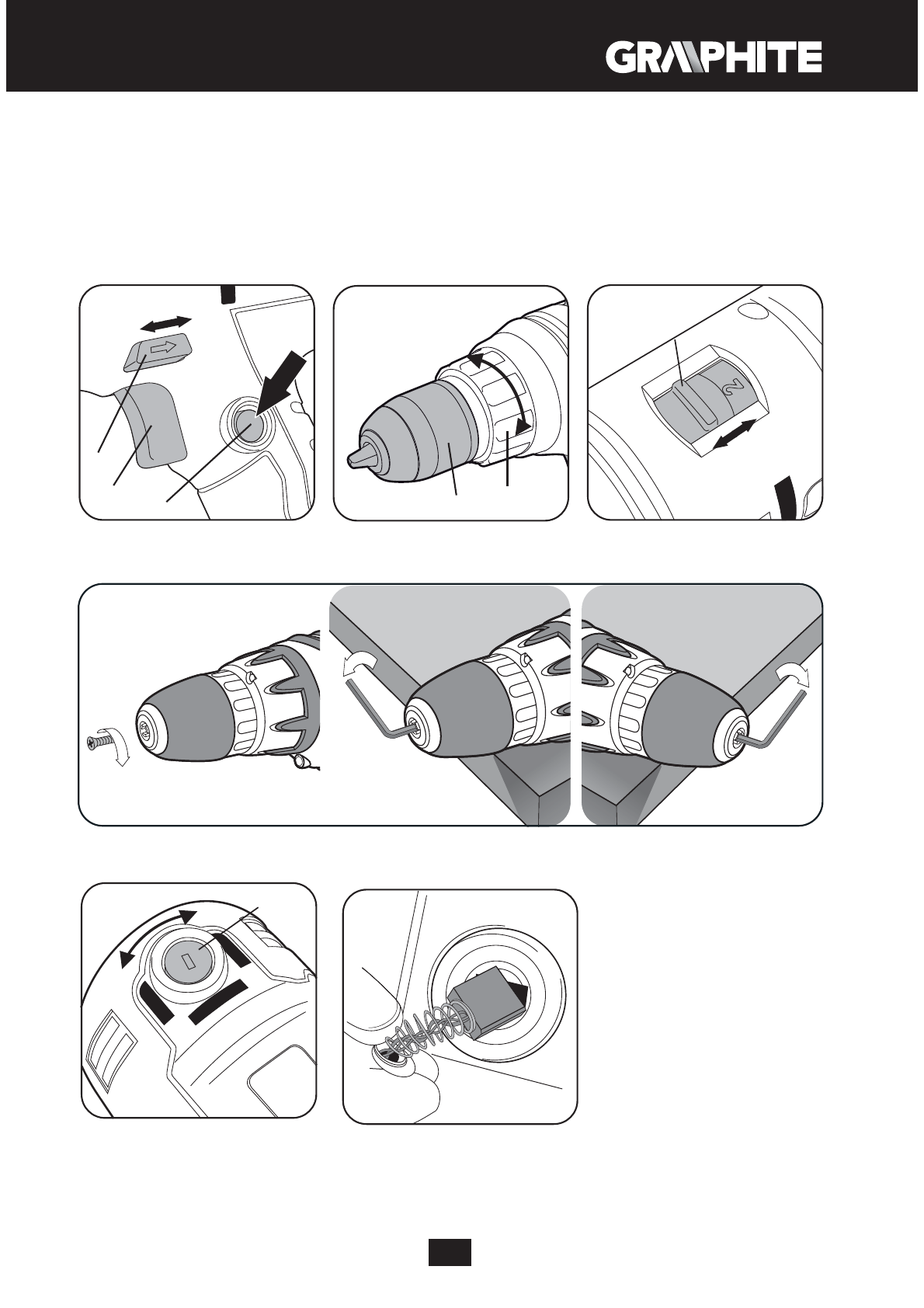 GRAPHITE

2