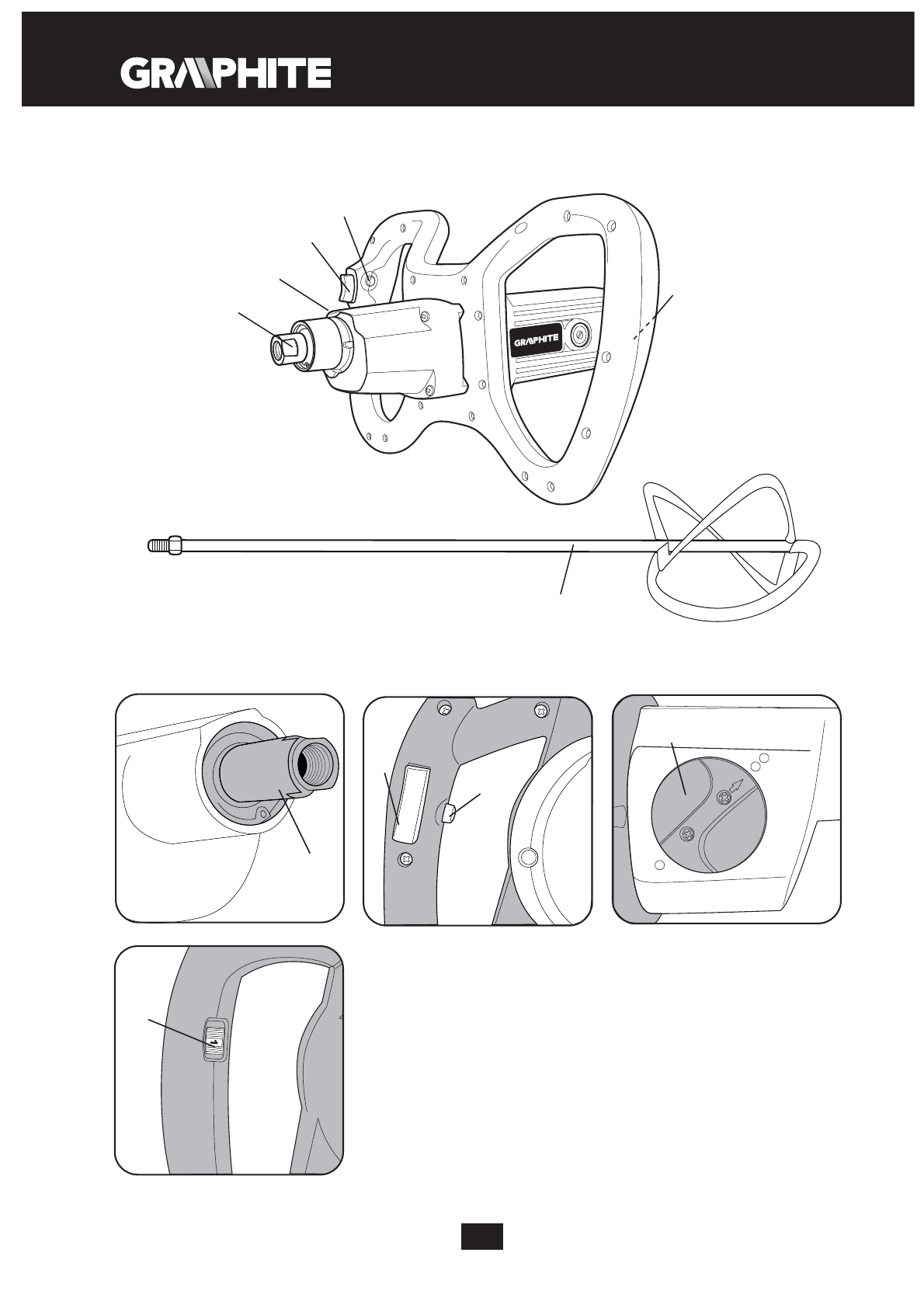 GRAPHITE

GRAPHITE