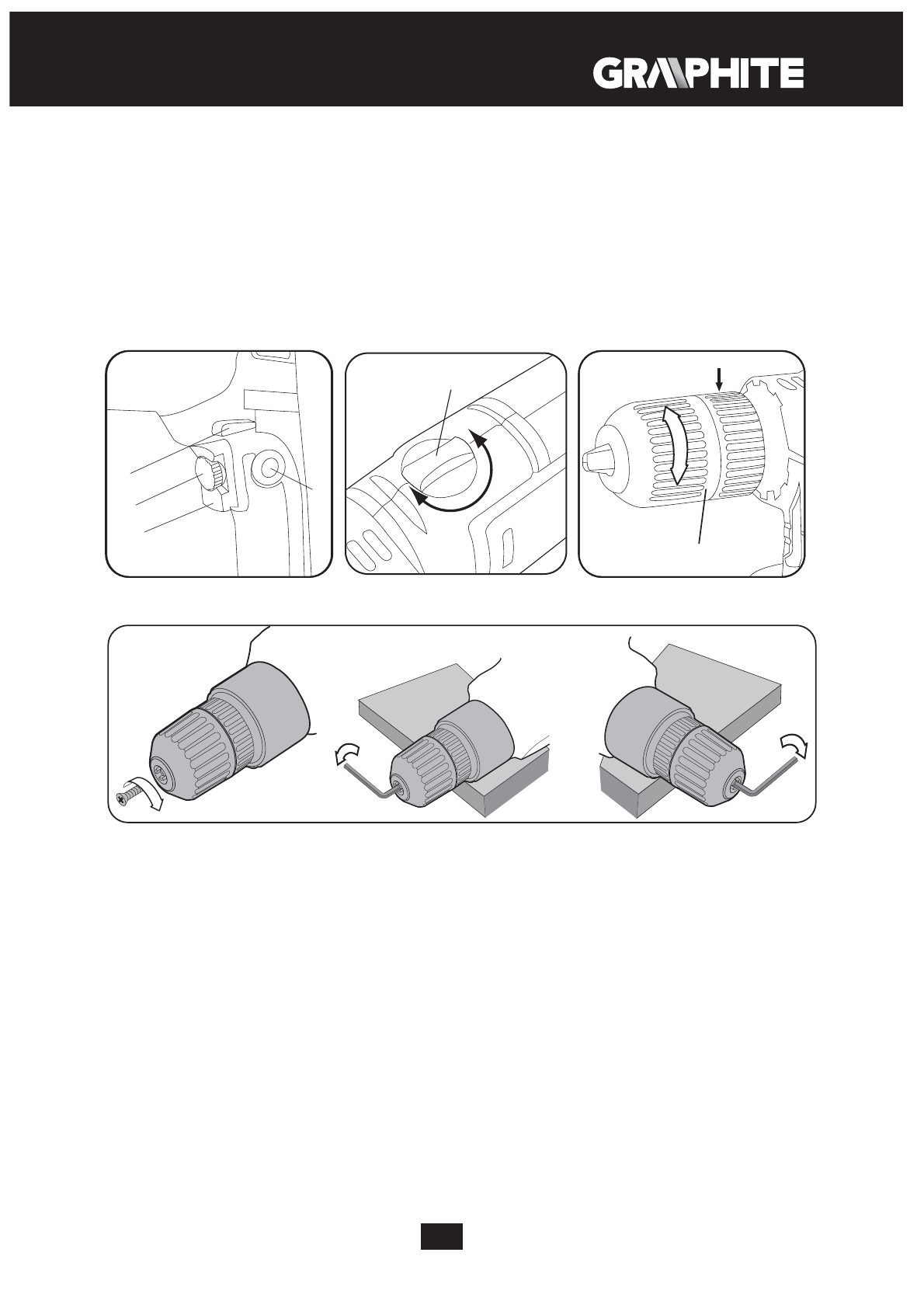 GRAPHITE