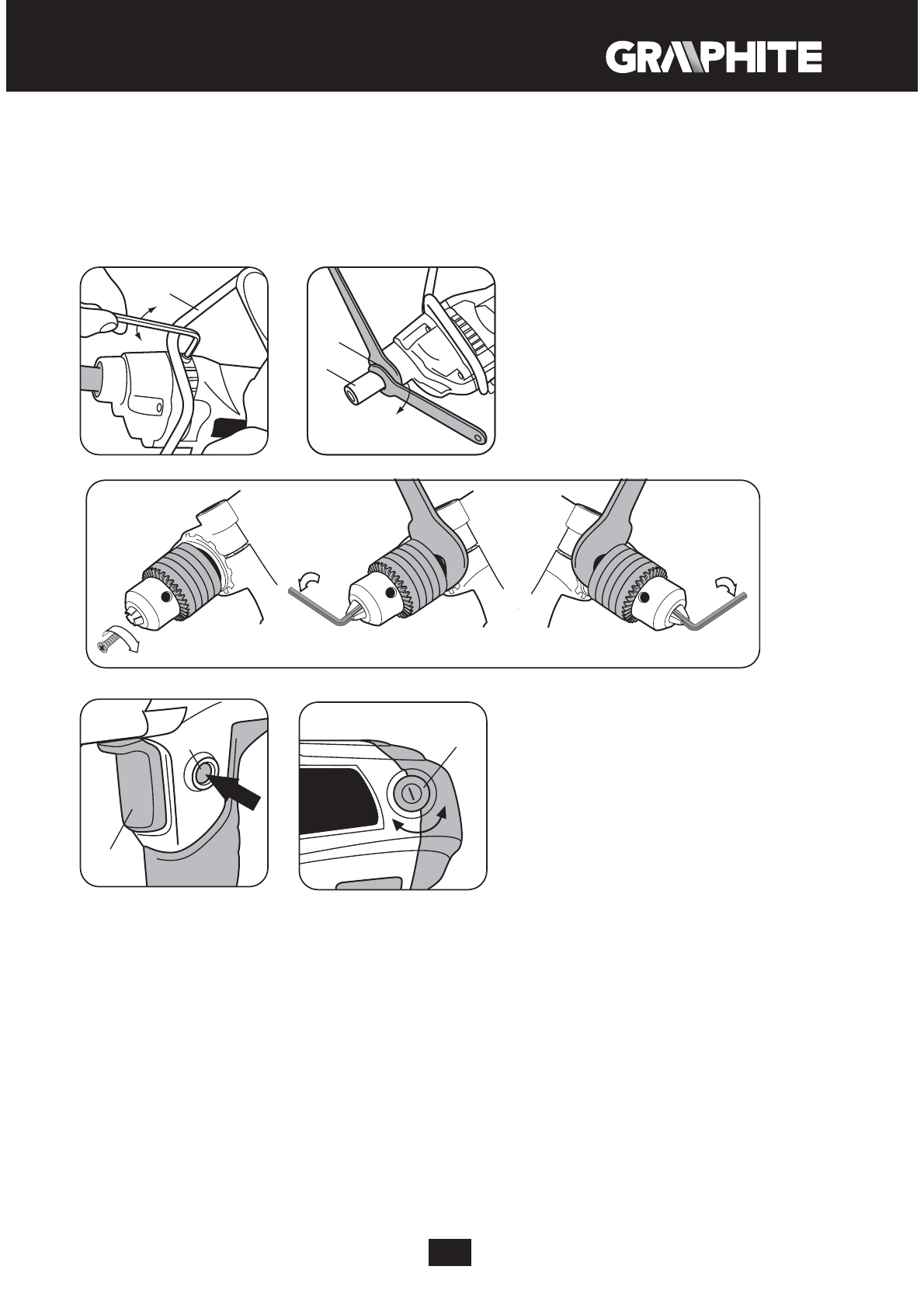 GRAPHITE