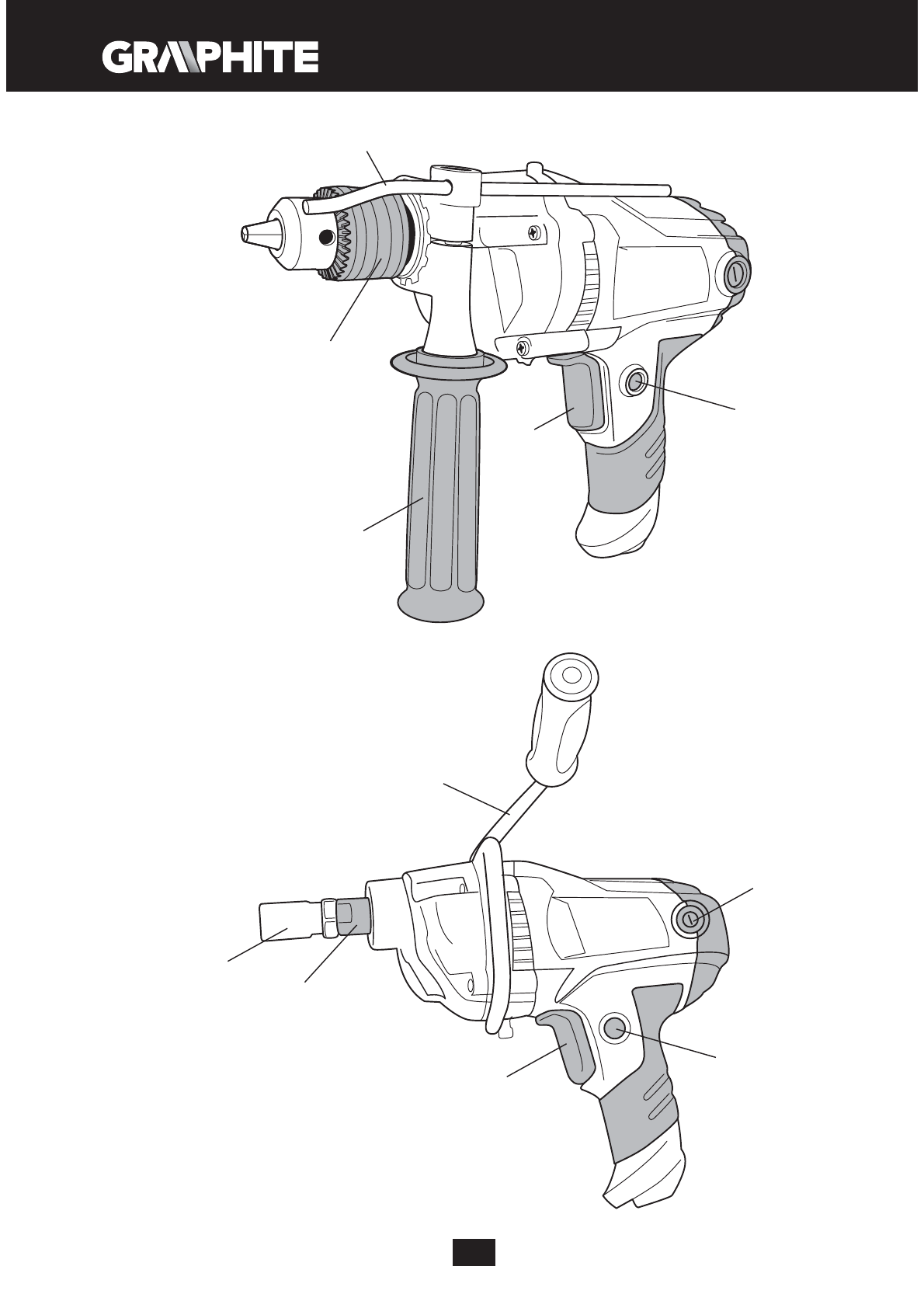 GRAPHITE