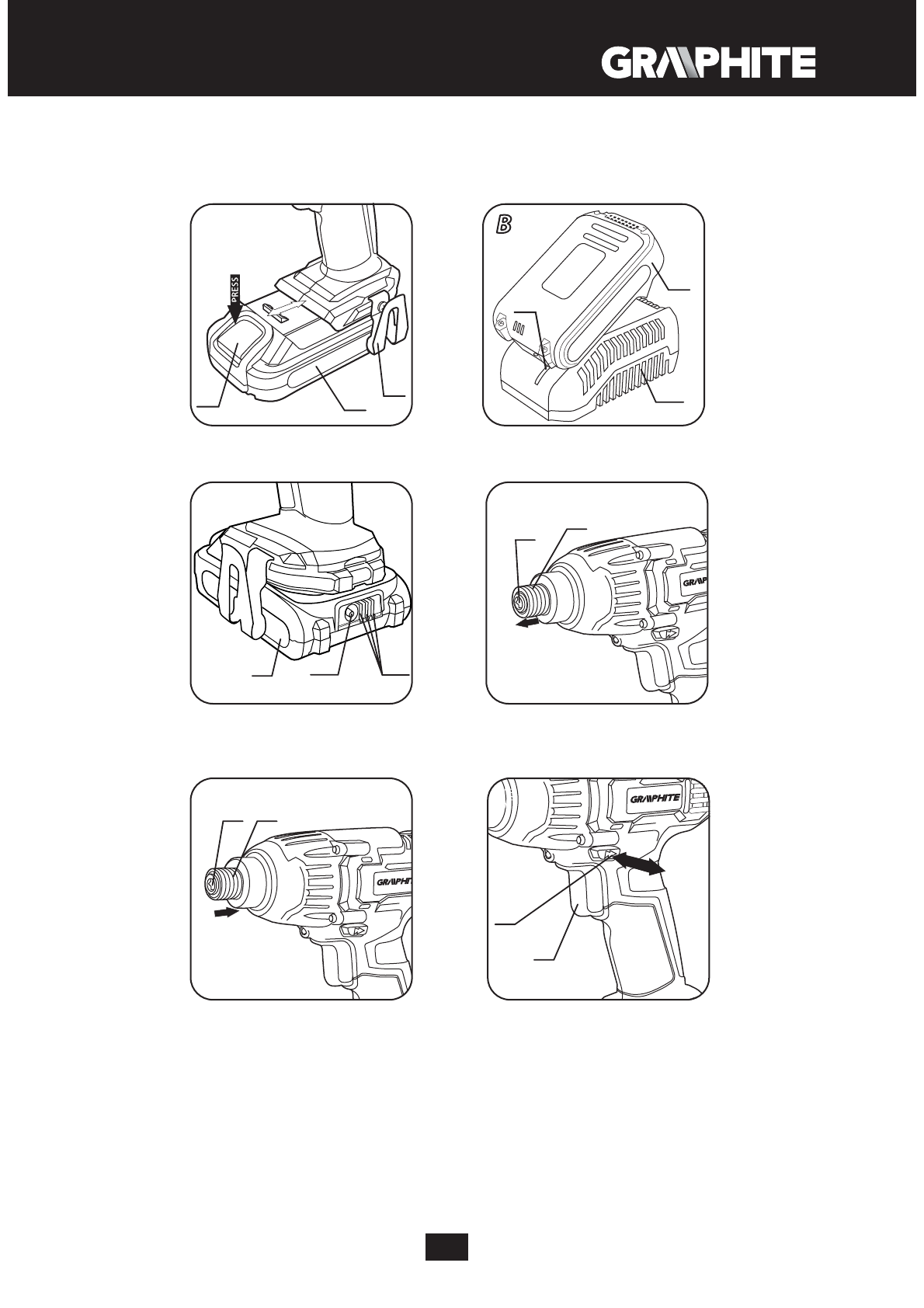 GRAPHITE

PRESS

B

GRAPHITE

GRAPHITE

GRAPHITE