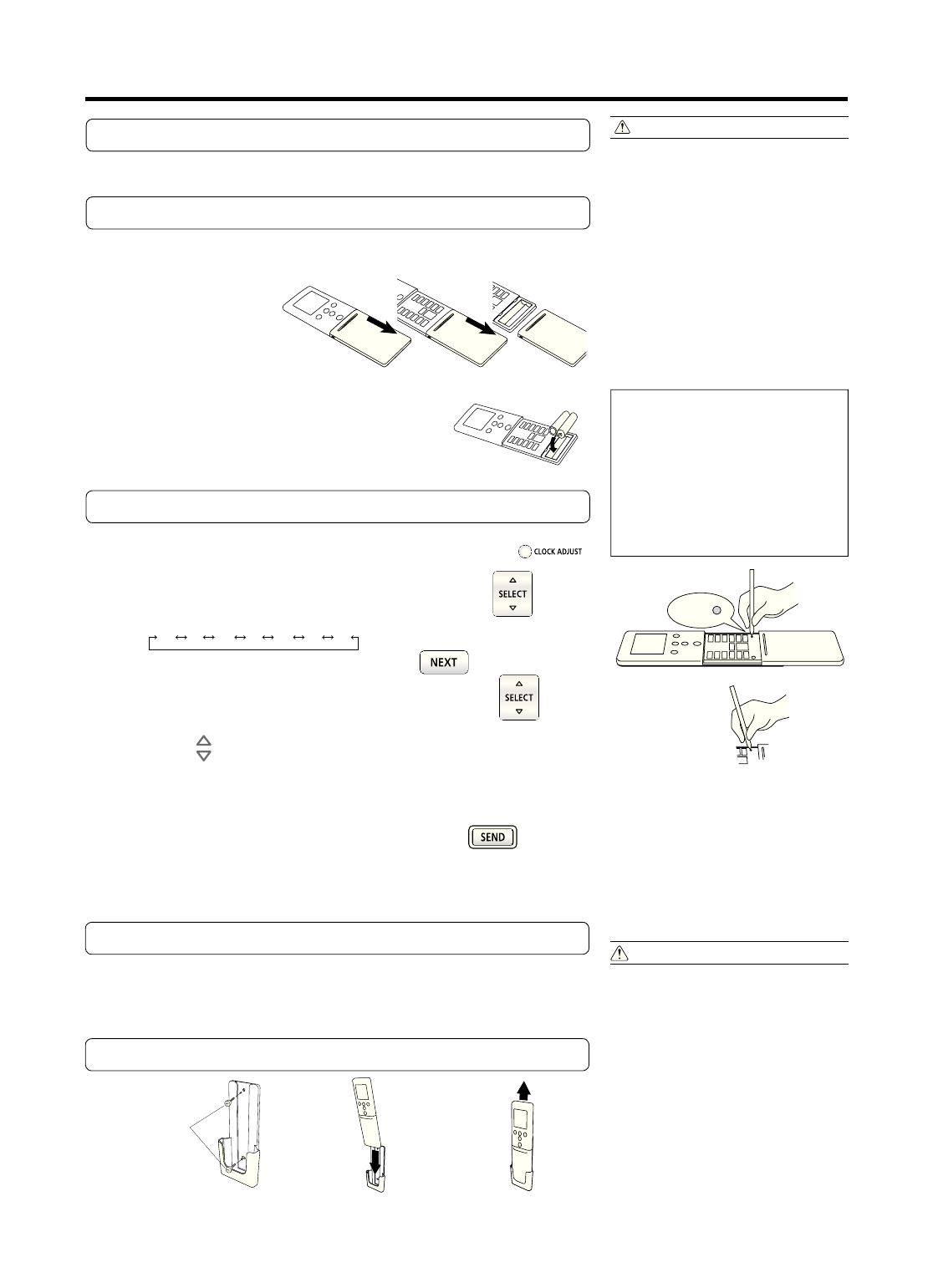 CLOCK ADJUST

SELECT

NEXT

SELECT

SEND