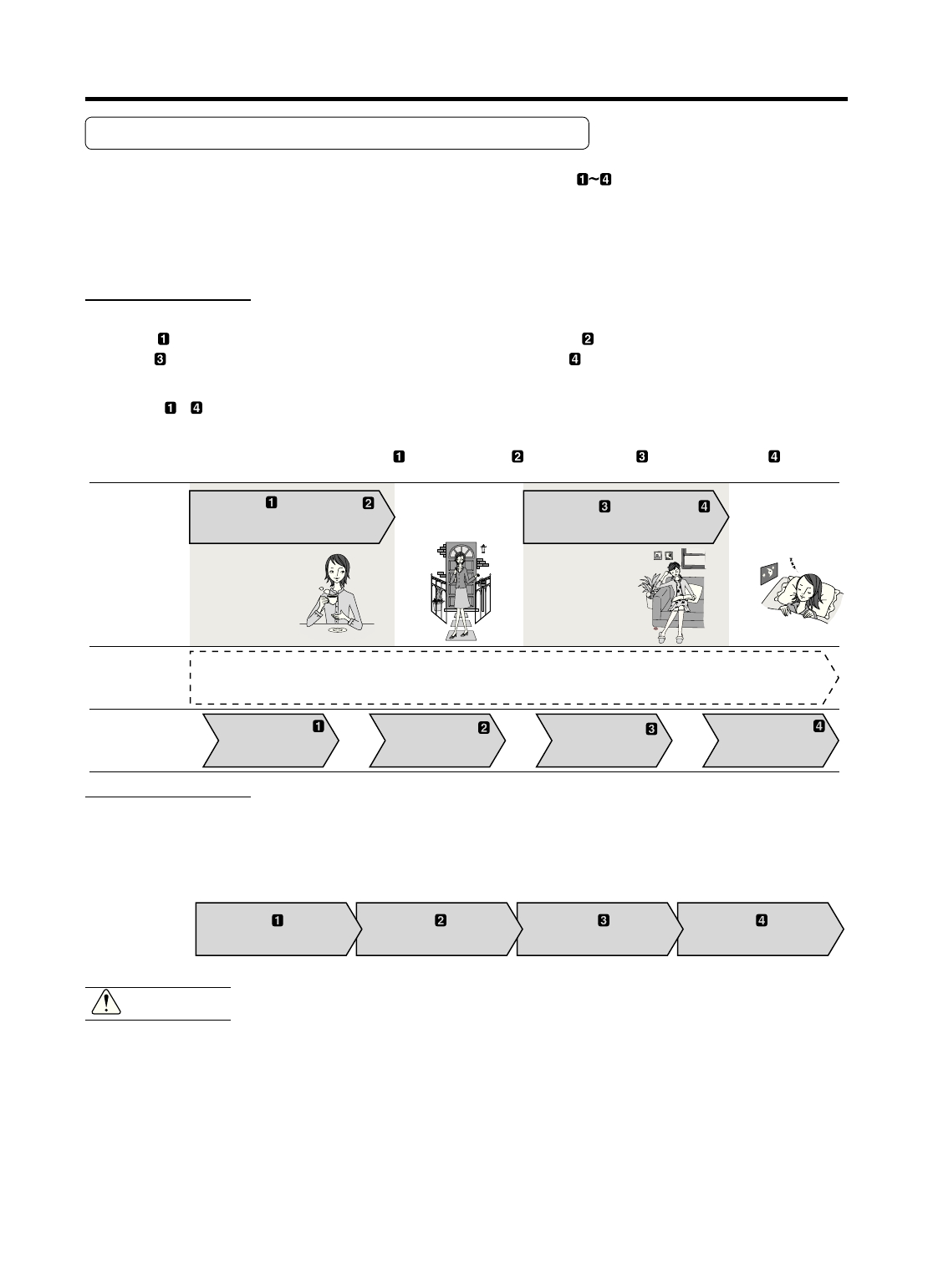 1~4

1 2
3 4

1 4

1 2 3 4

1 2

3 4

1 2 3 4

1 2 3 4