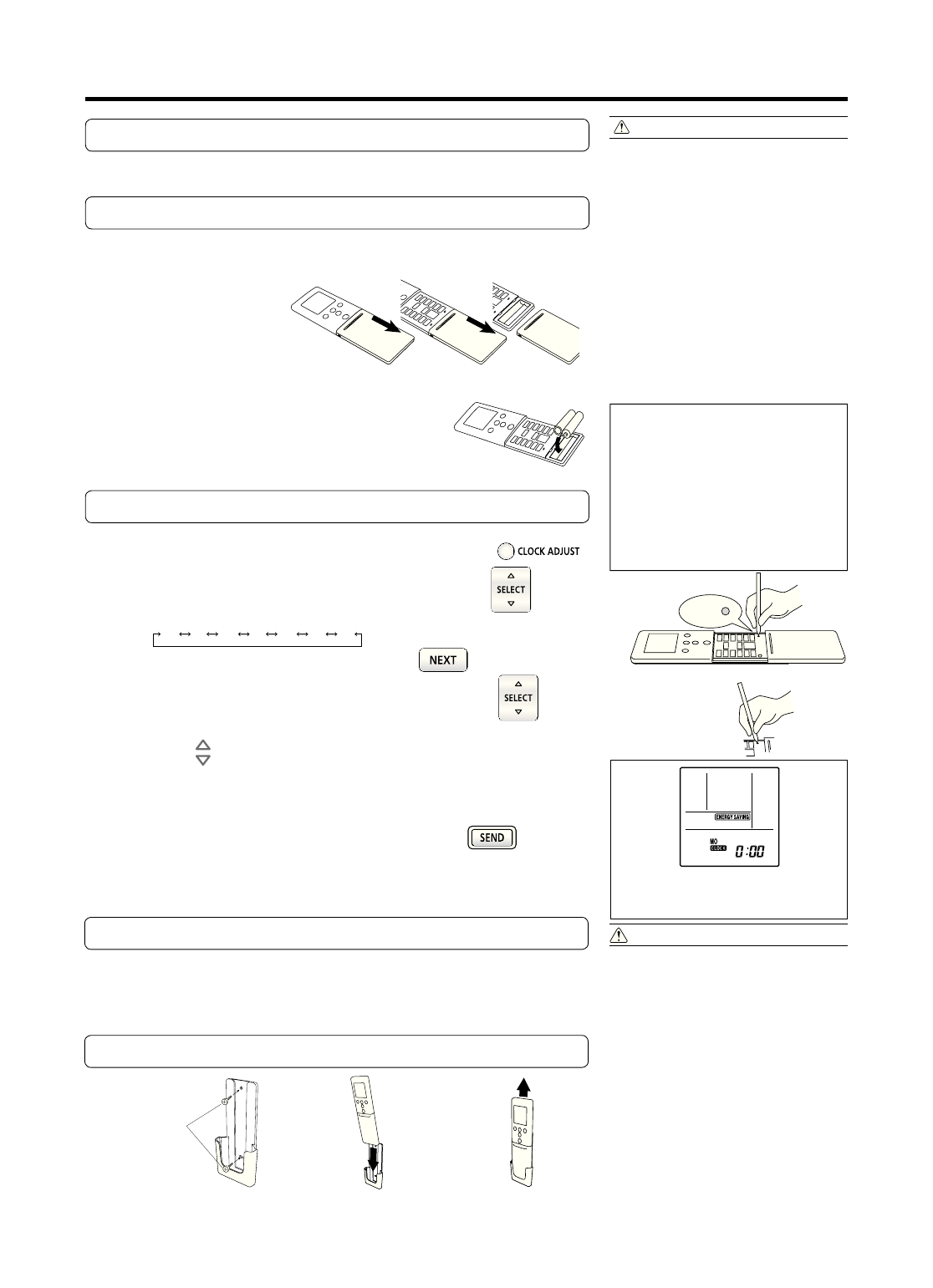 CLOCK ADJUST

SELECT

NEXT

SELECT

SEND

ENERGY SAVING

MO
CLOCK
0:00