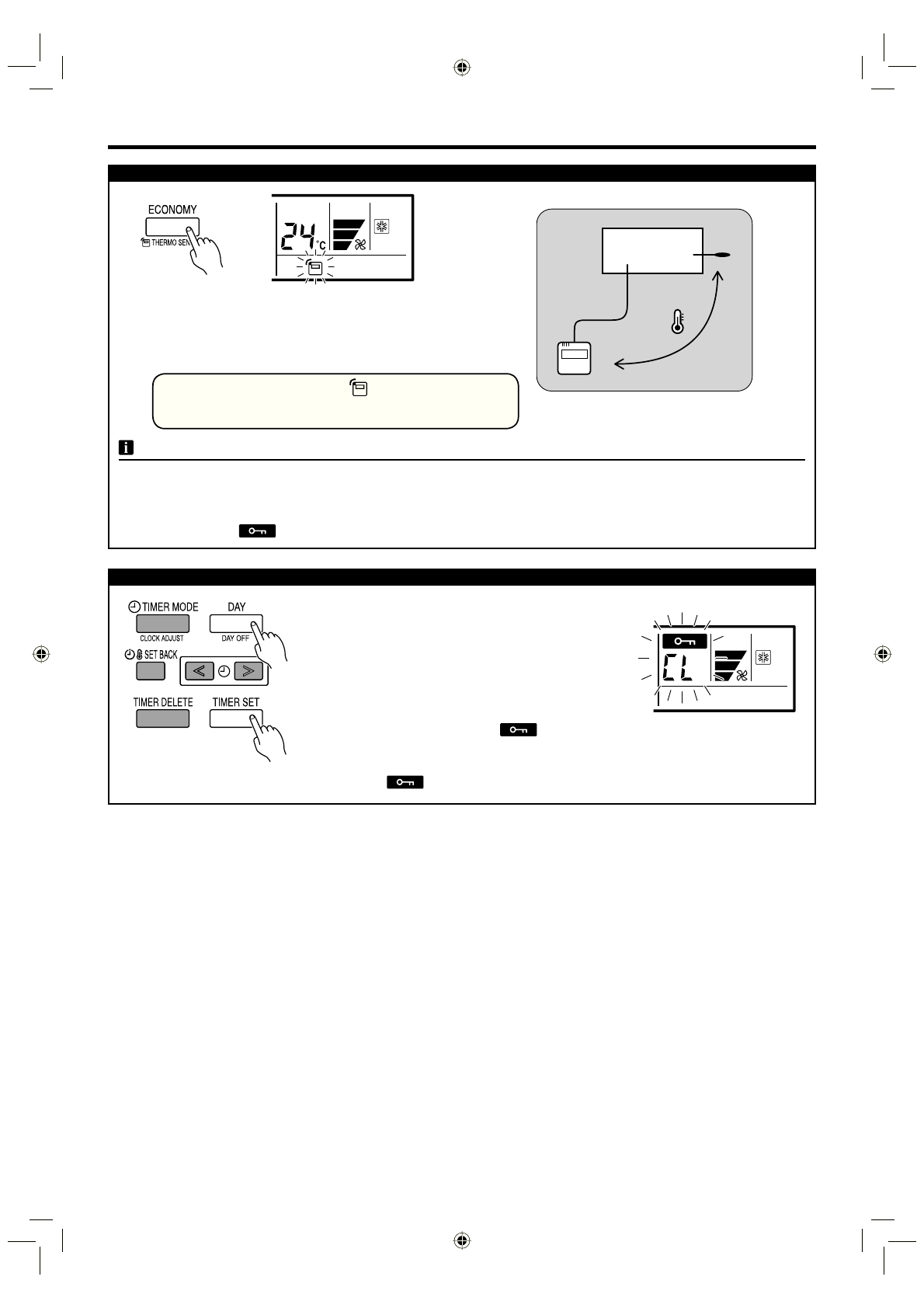 ECONOMY

THERMO SEN

24 °C

TIMER MODE

CLOCK ADJUST

DAY

DAY OFF

SET BACK

TIMER DELETE

TIMER SET

CL