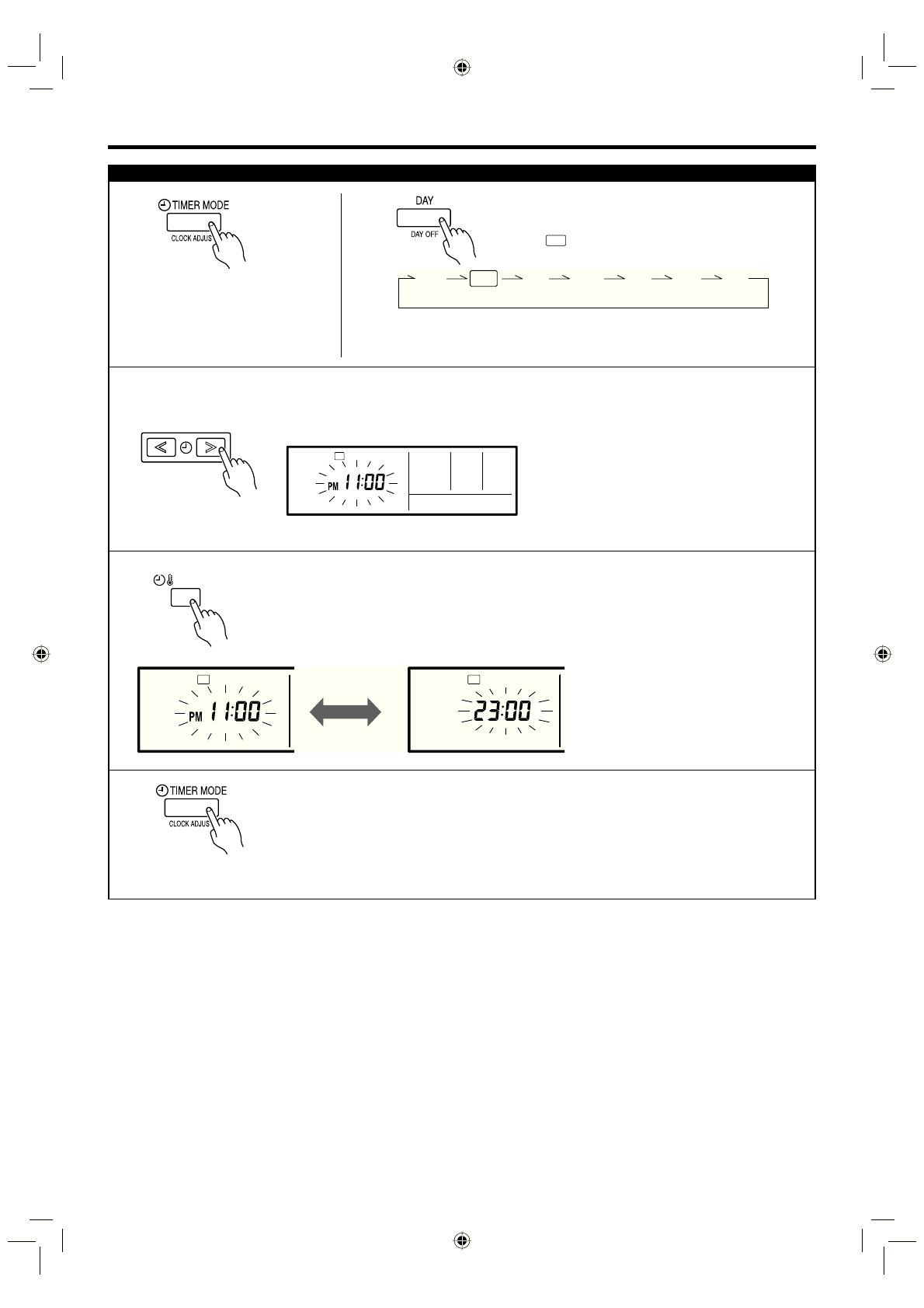 TIMER MODE
CLOCK ADJUS

DAY
DAY OFF

PM 11:00

PM 11:00

23:00

TIMER MODE
CLOCK ADJUS