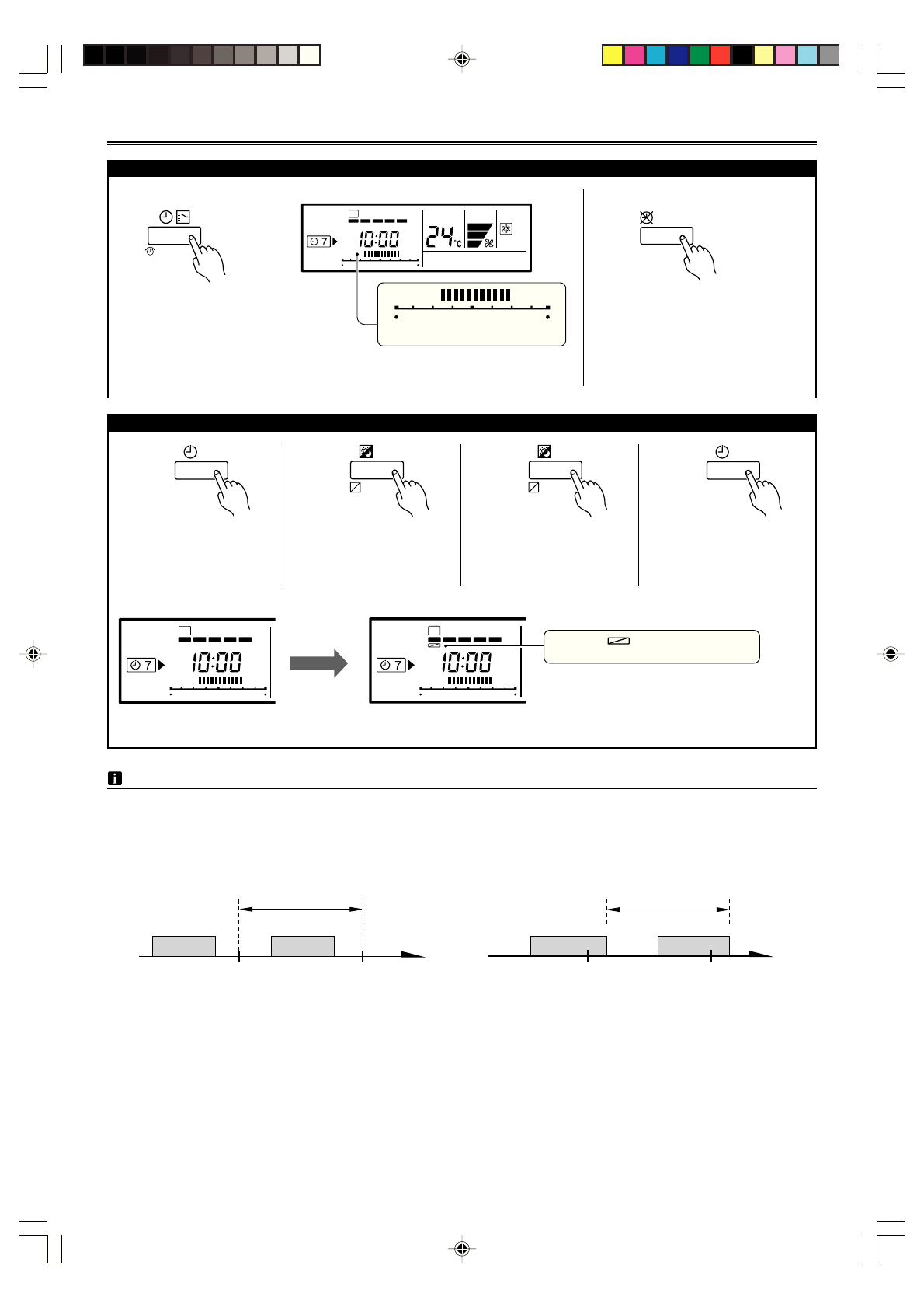 7 10:00 24°C

7 10:00

7 10:00