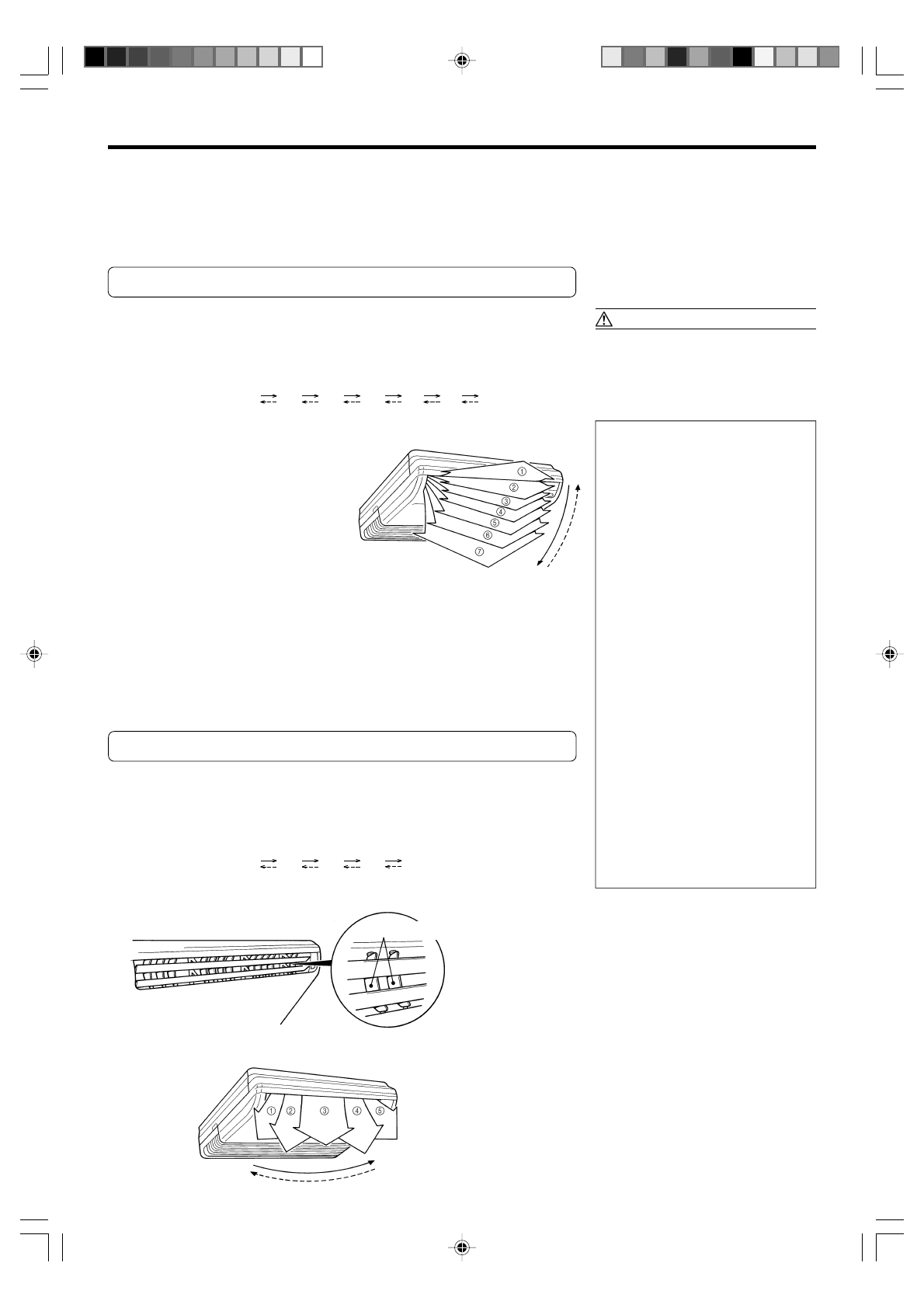 ①

②

③

④

⑤

⑥

⑦

①

②

③

④

⑤