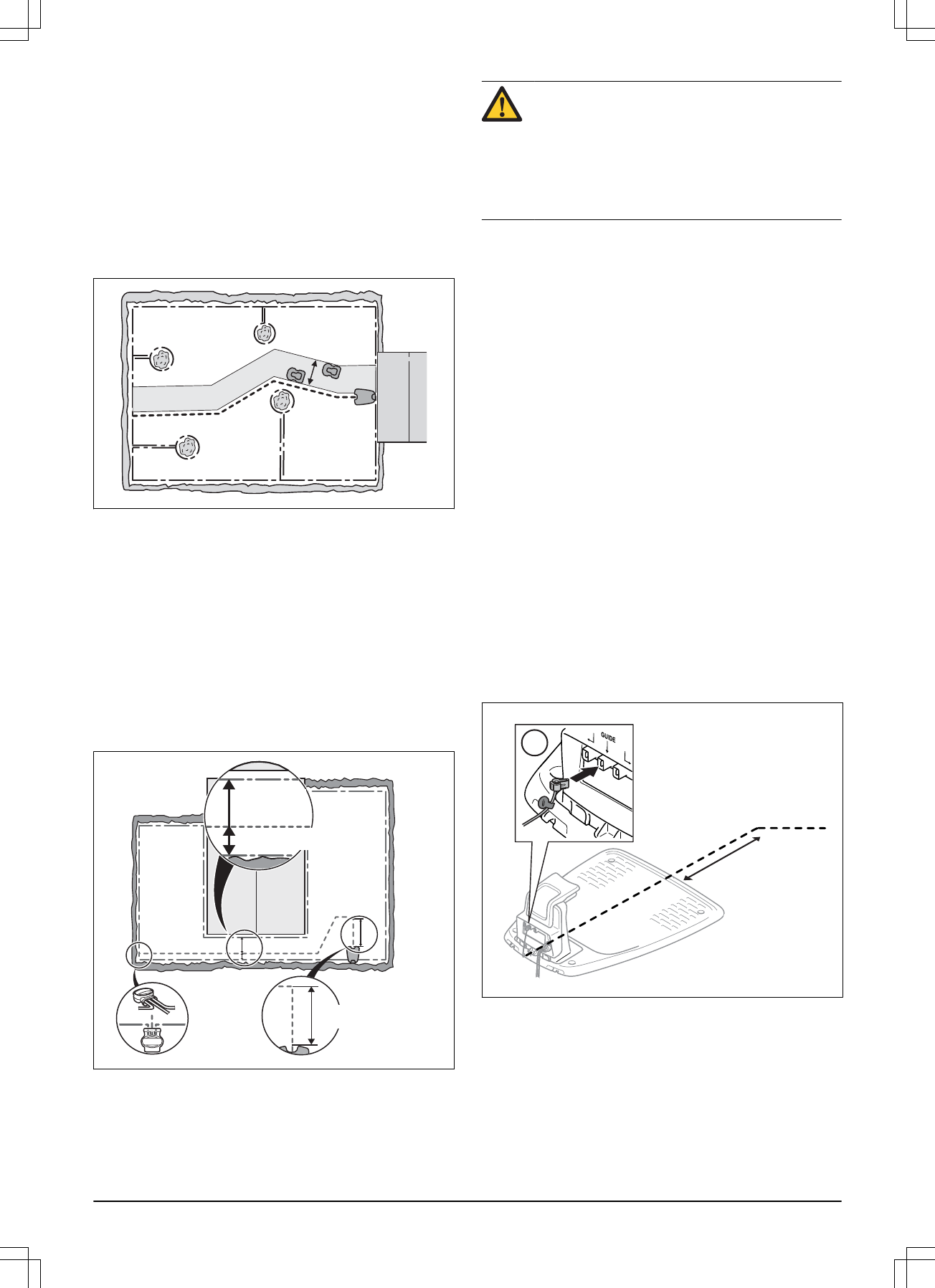 GUIDE