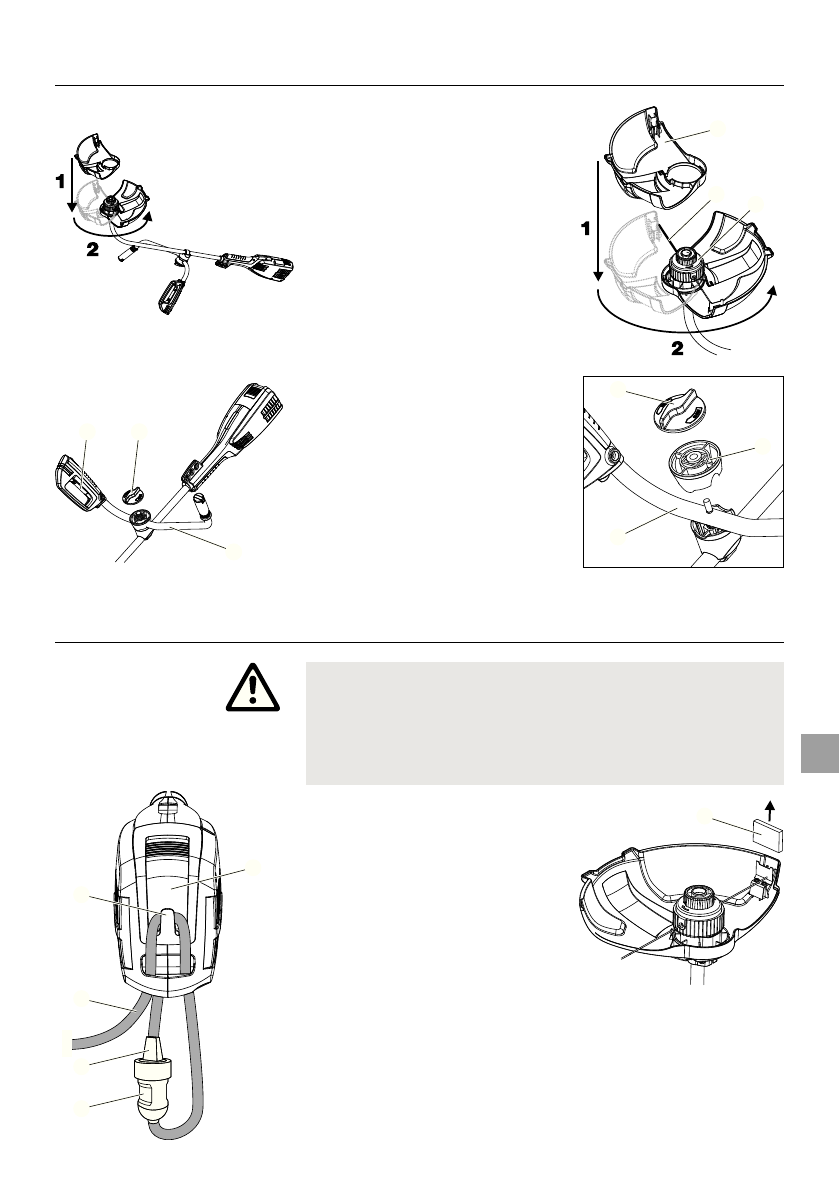 1

2

1

2