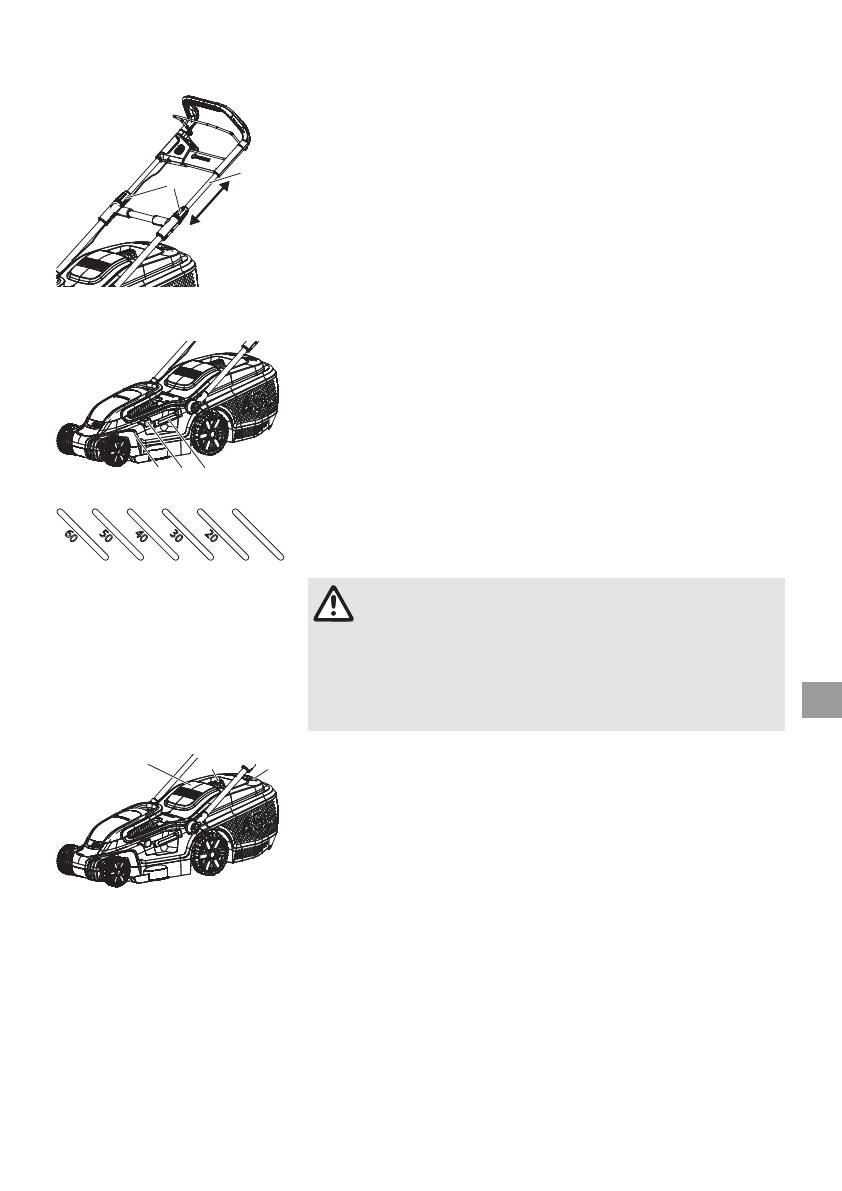 60 50 40 30 20