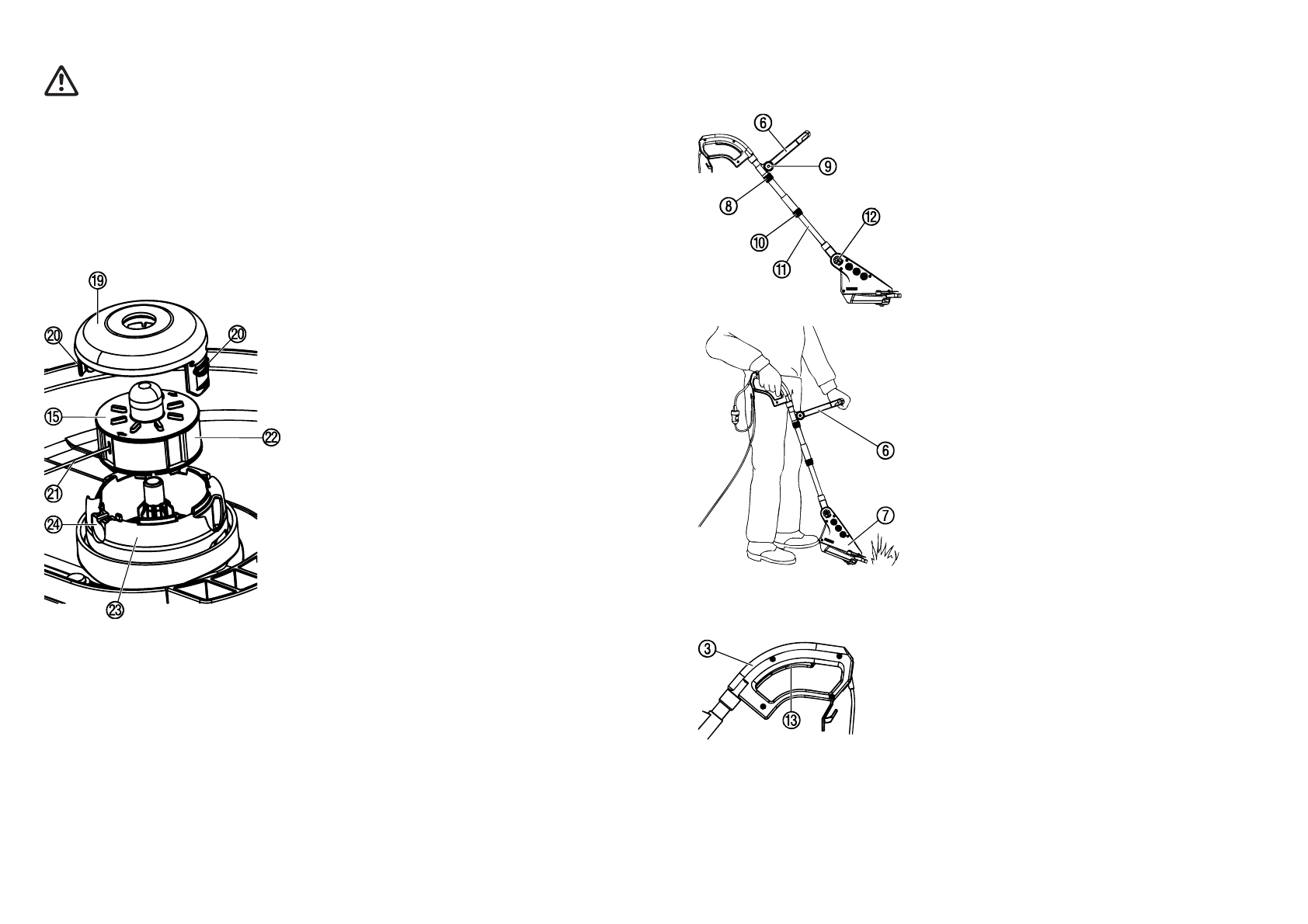 19
20
20
15
22
21
24
23

6
9
8
12
10
11

6
7

3
13