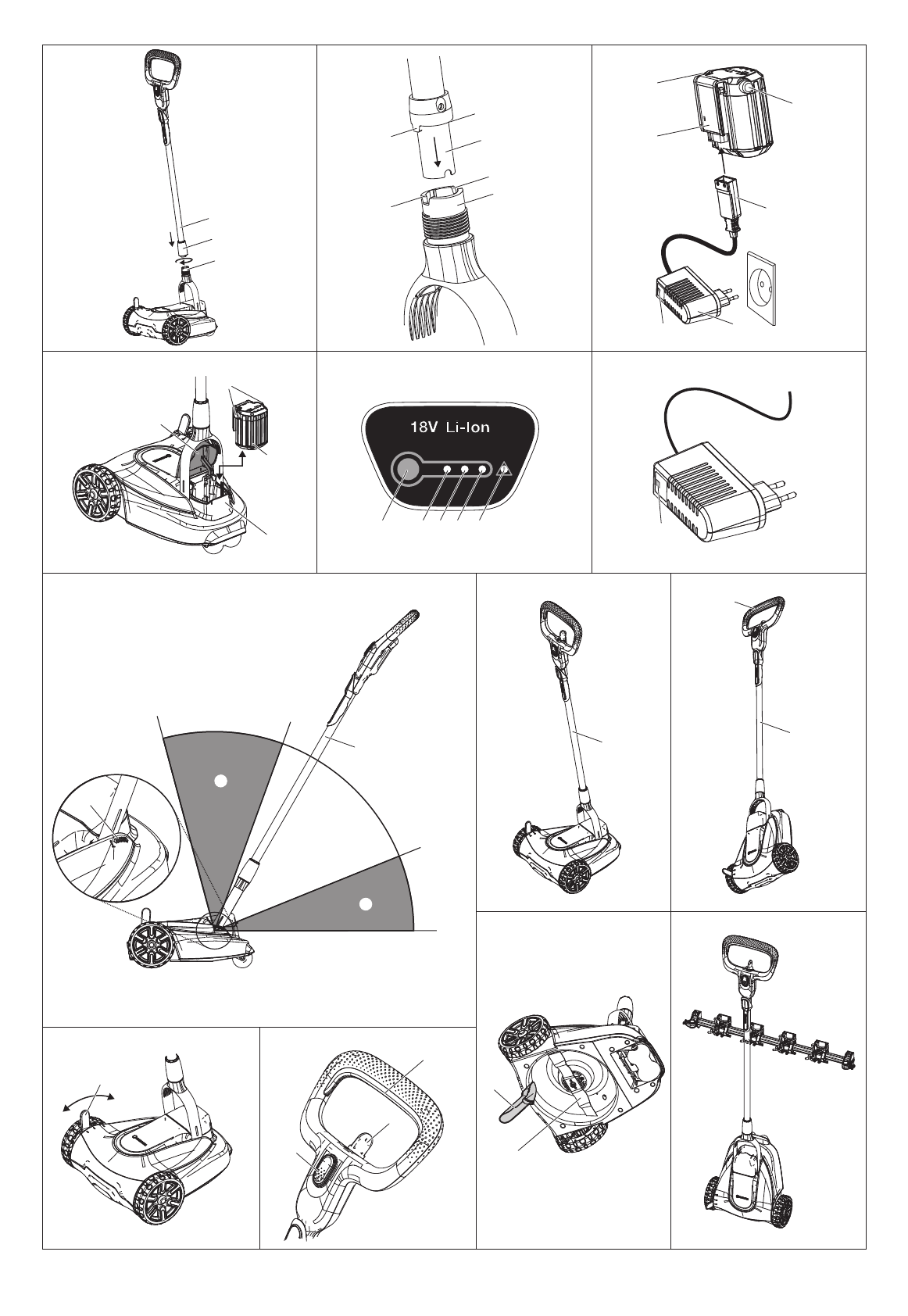 18V Li-Ion