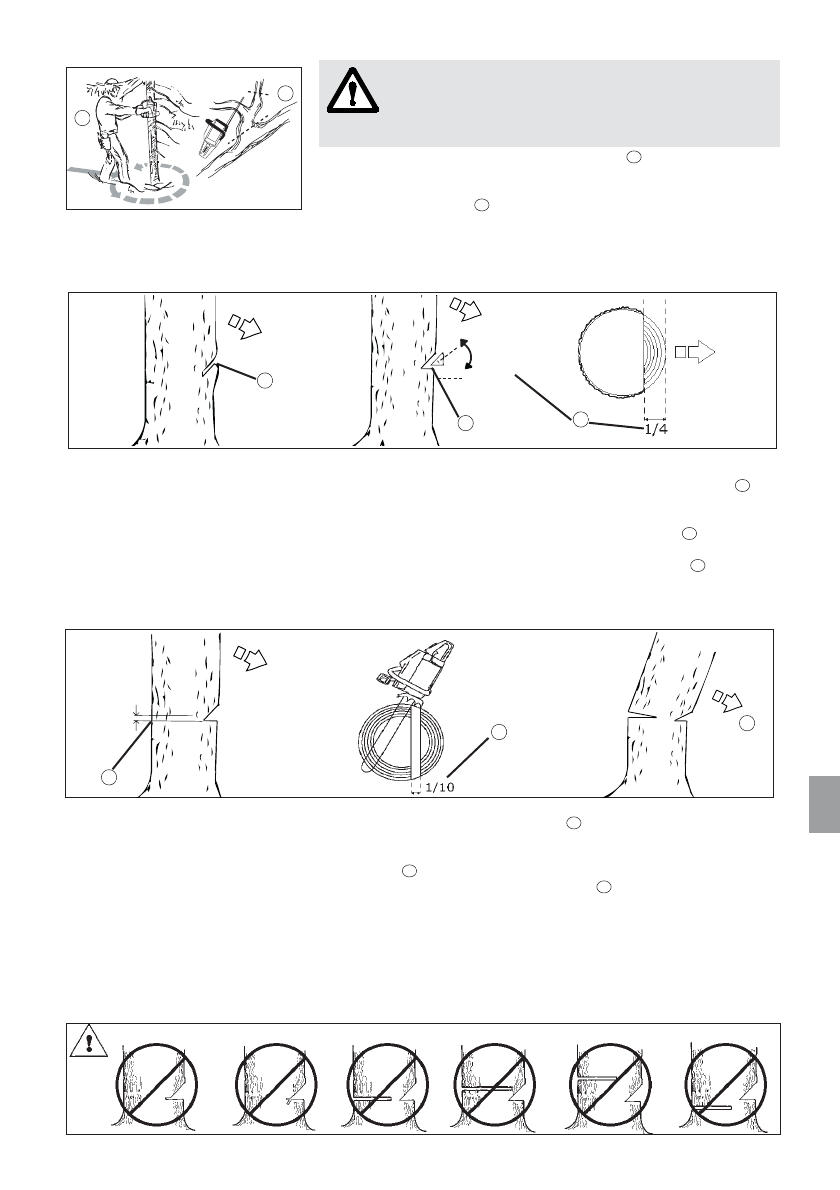 1/4

1/10