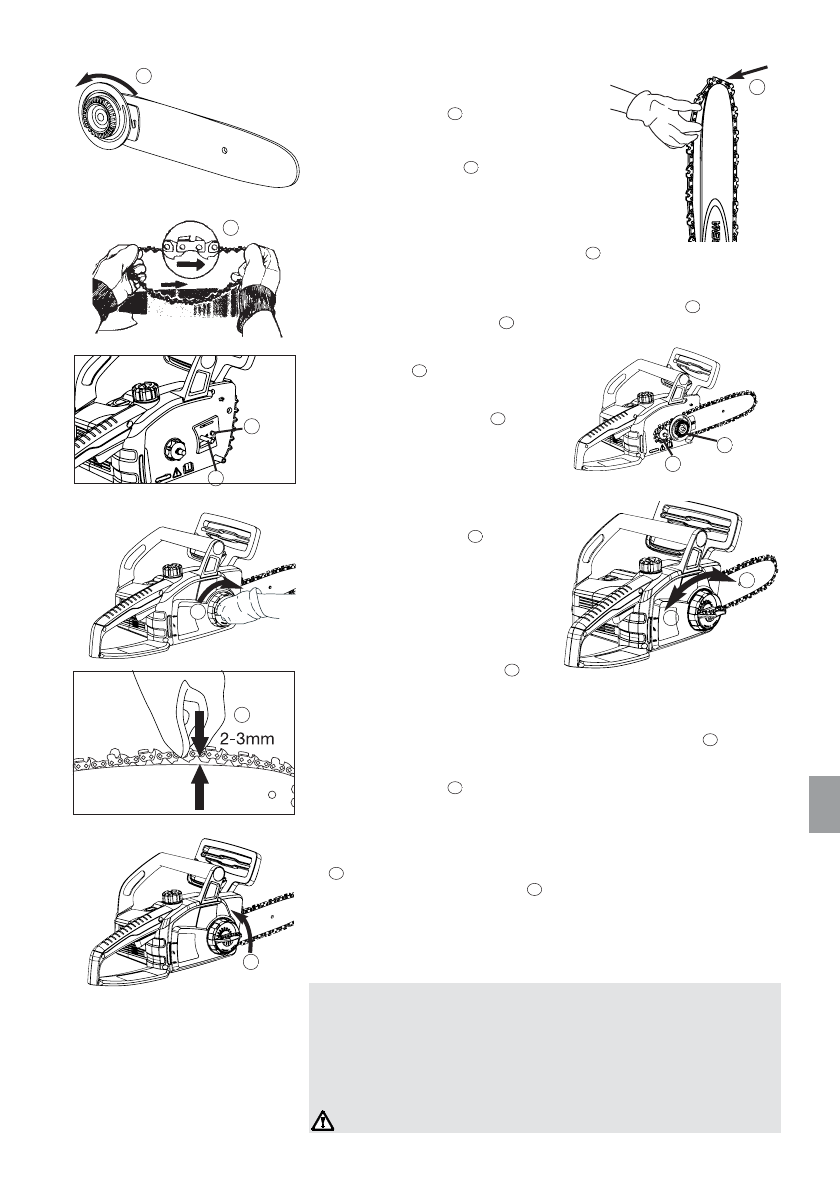 2-3mm