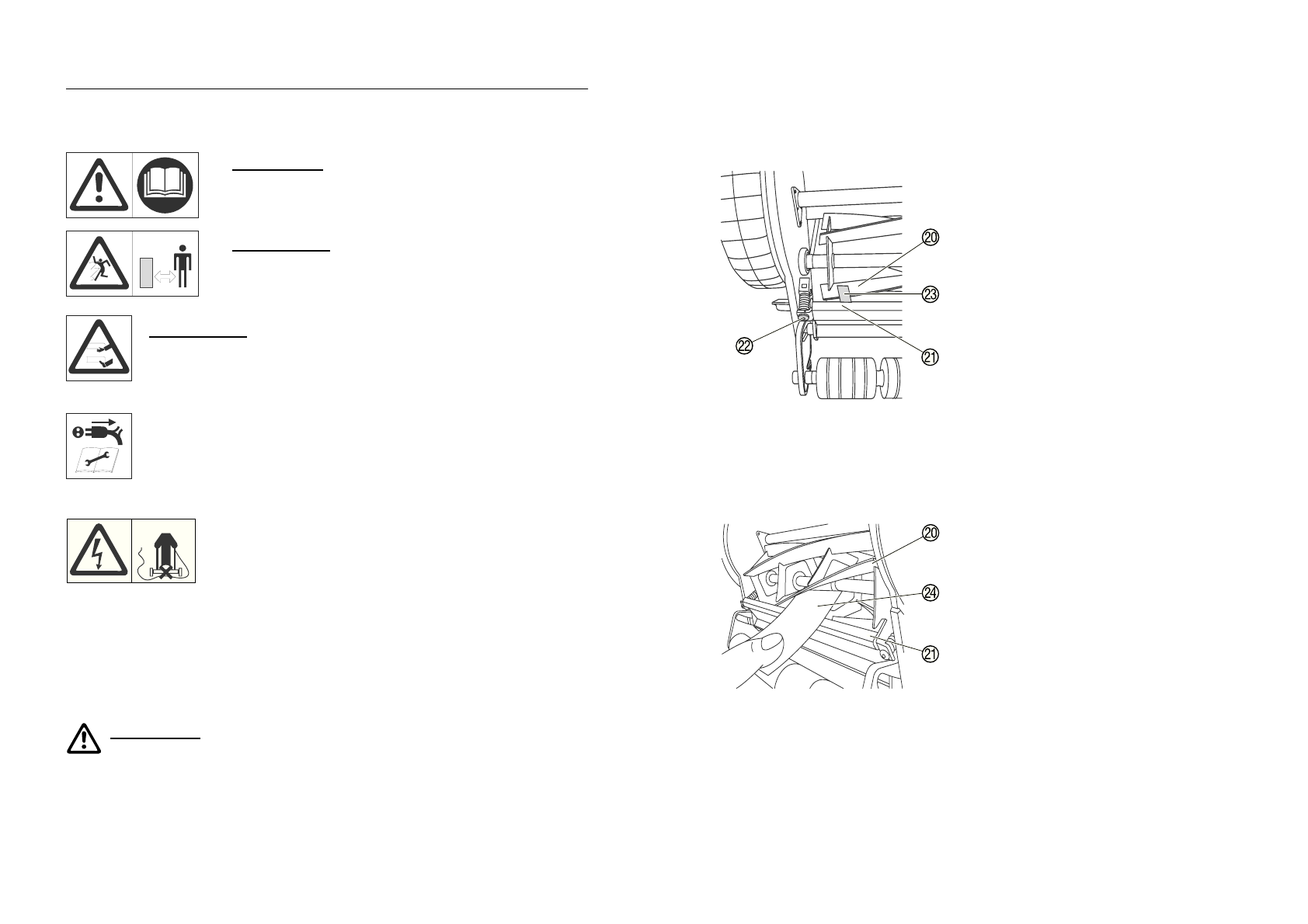 20

23

22

21

20

24

21