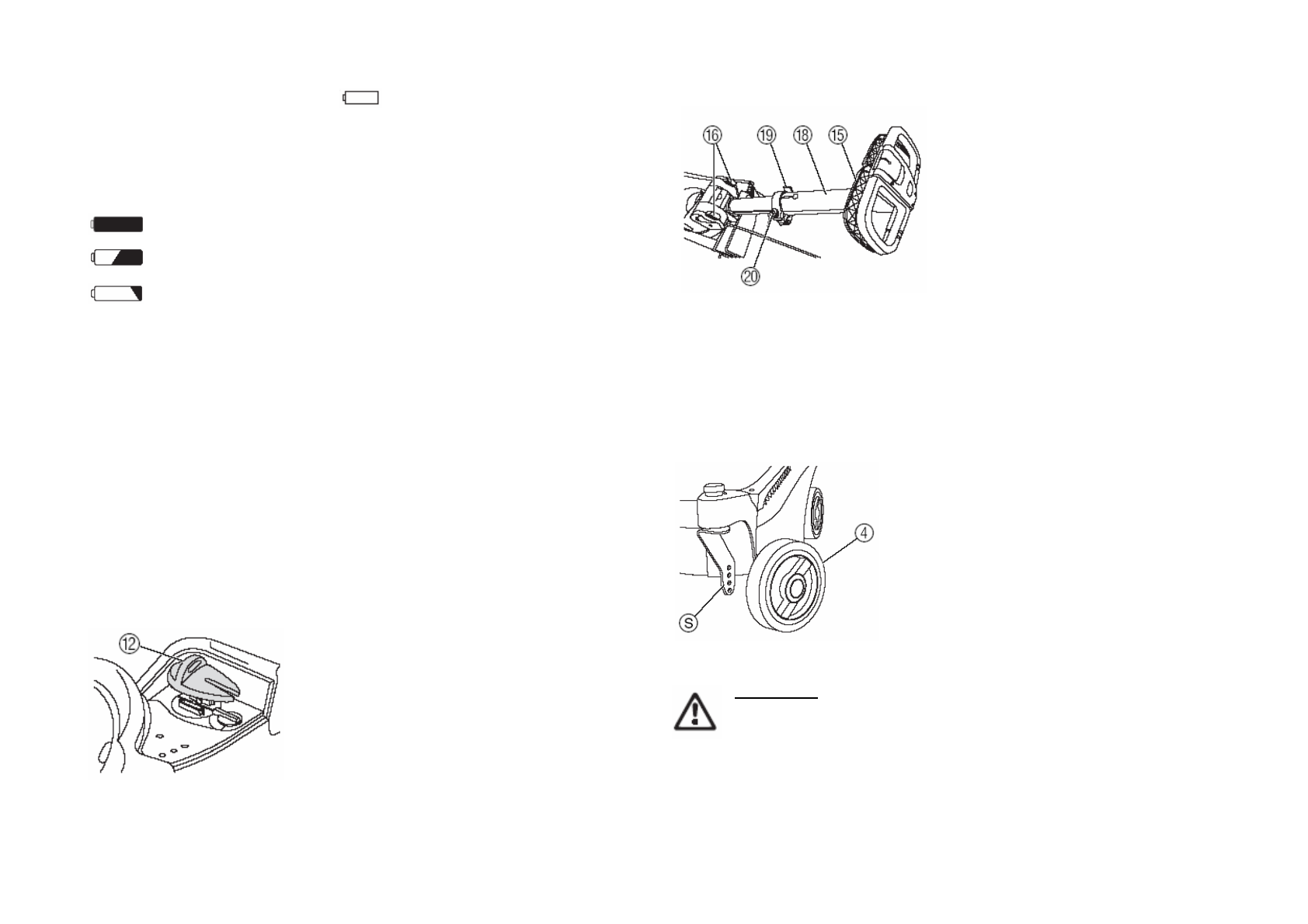 ⑯ ⑲ ⑱ ⑮

⑳

④

S

⑫