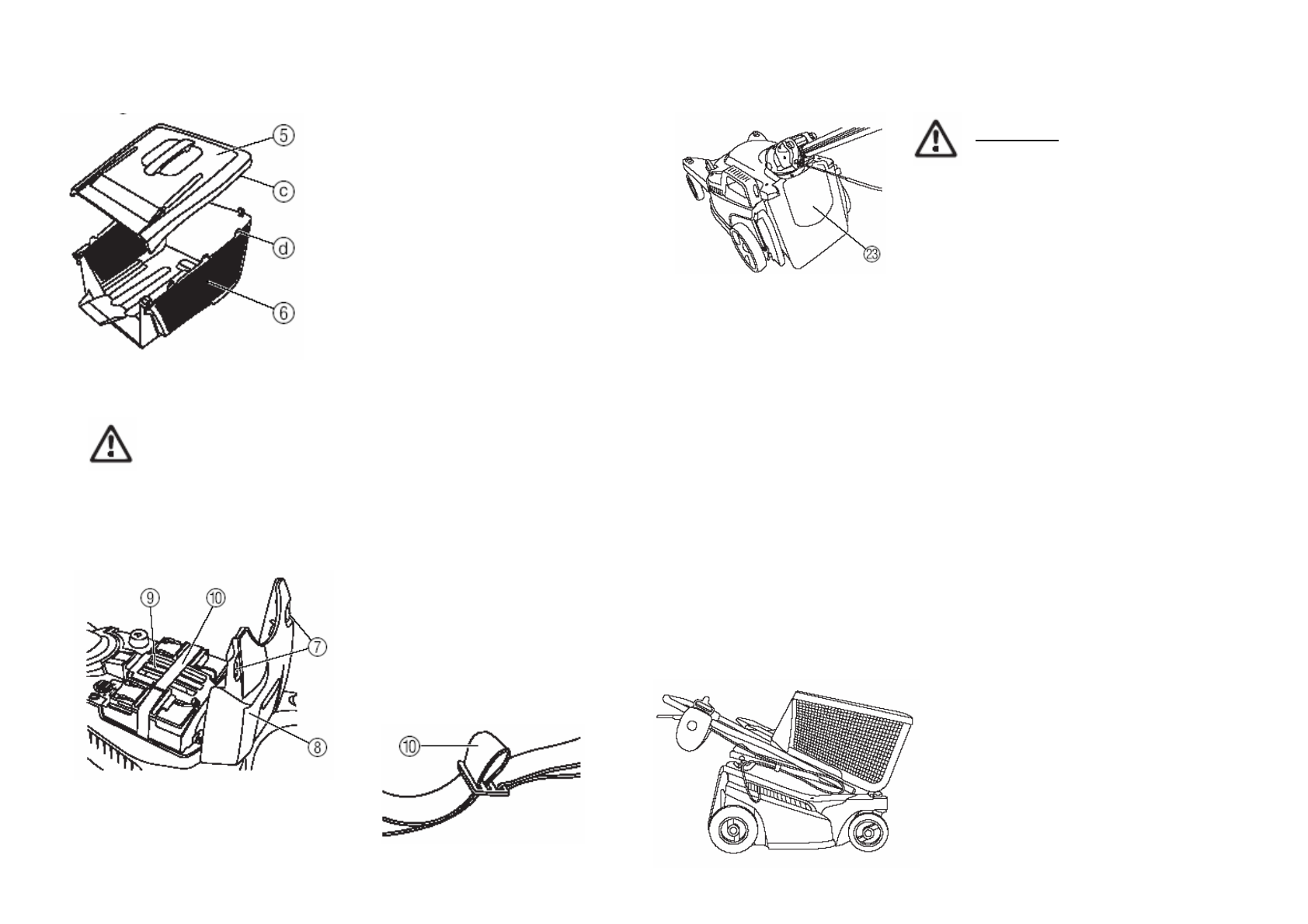 5
c
d
6

9
10
7
8

10

23