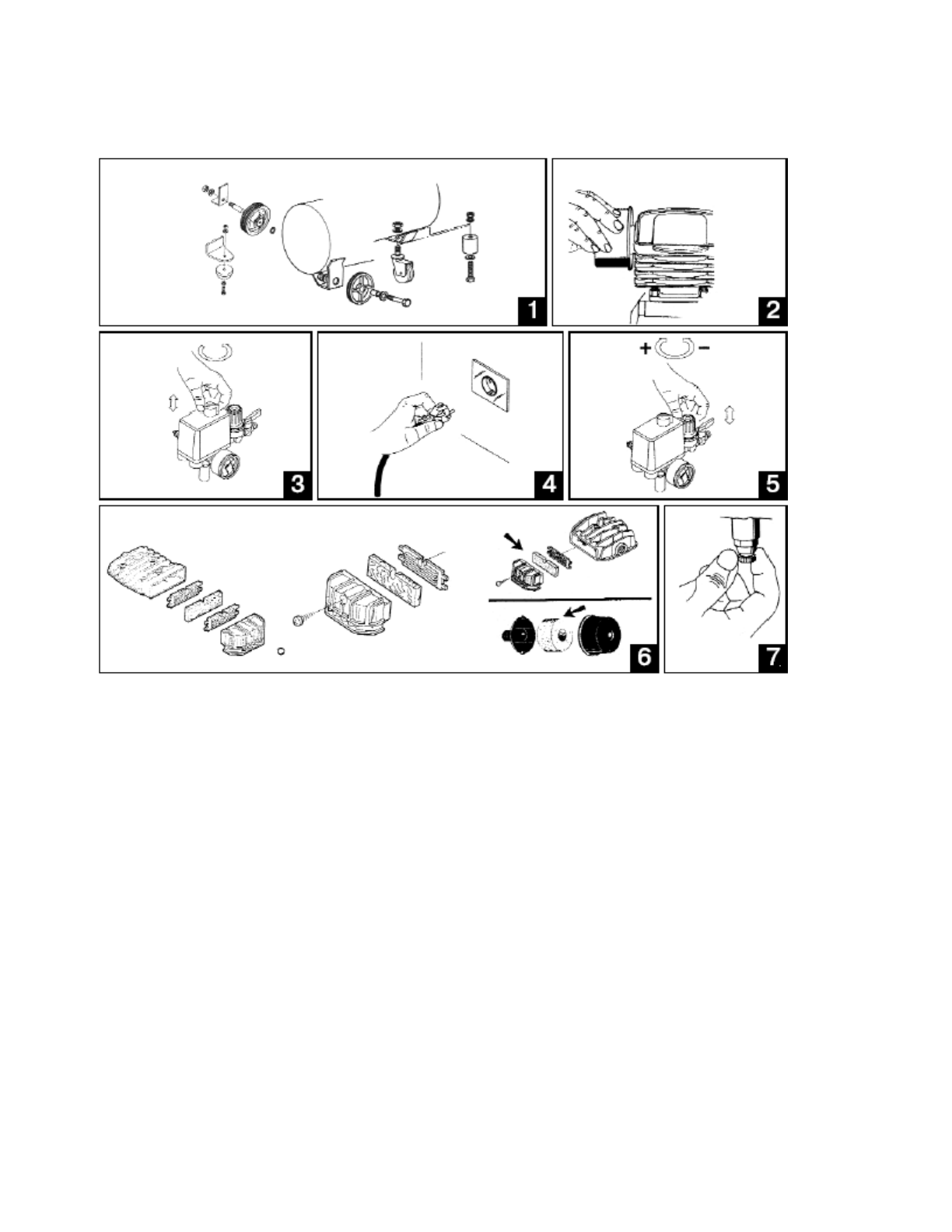 1

2

3

4

+ −

5

6

7