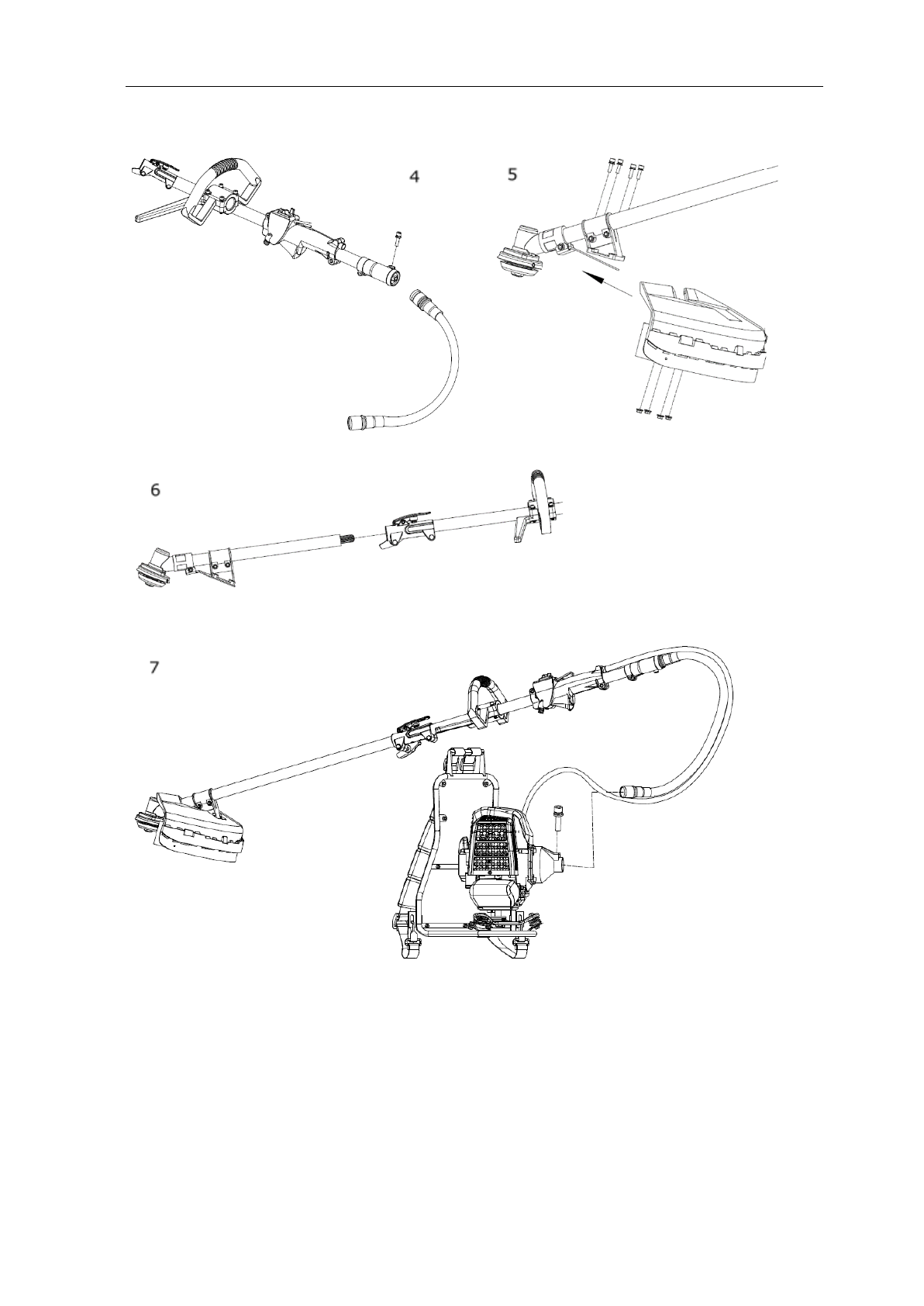 4

5

6

7