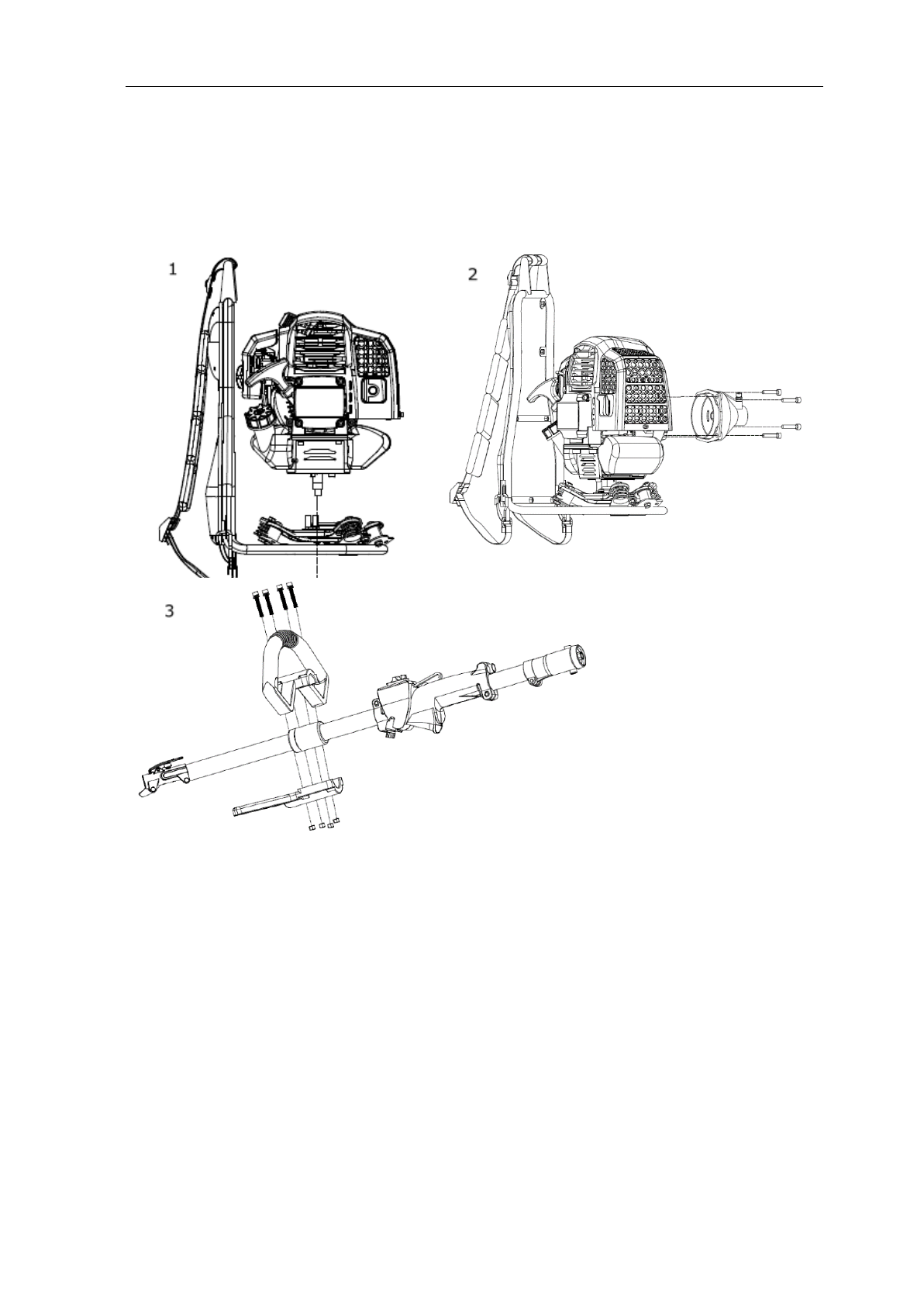 1

2

3