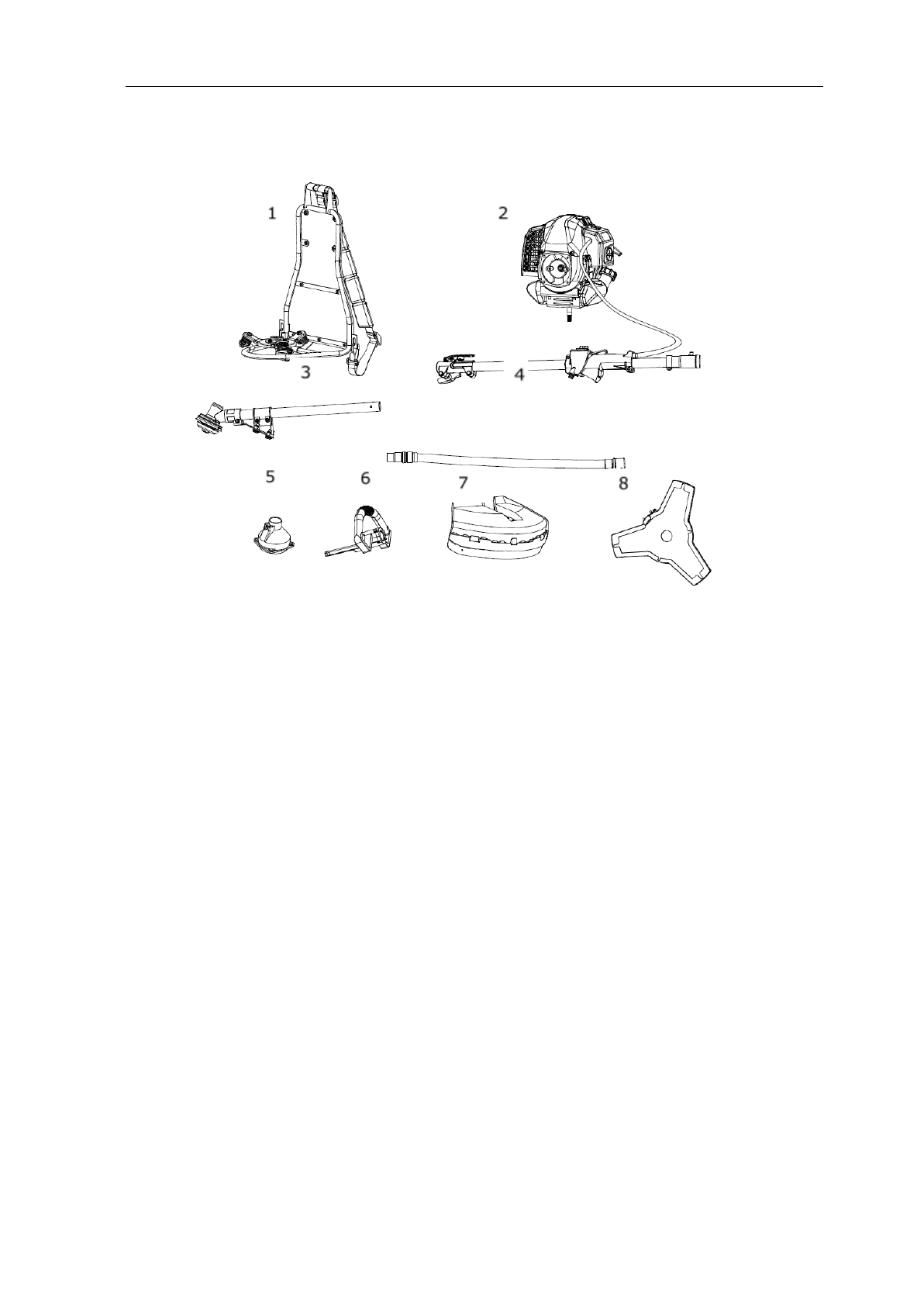 1
2
3
4
5
6
7
8