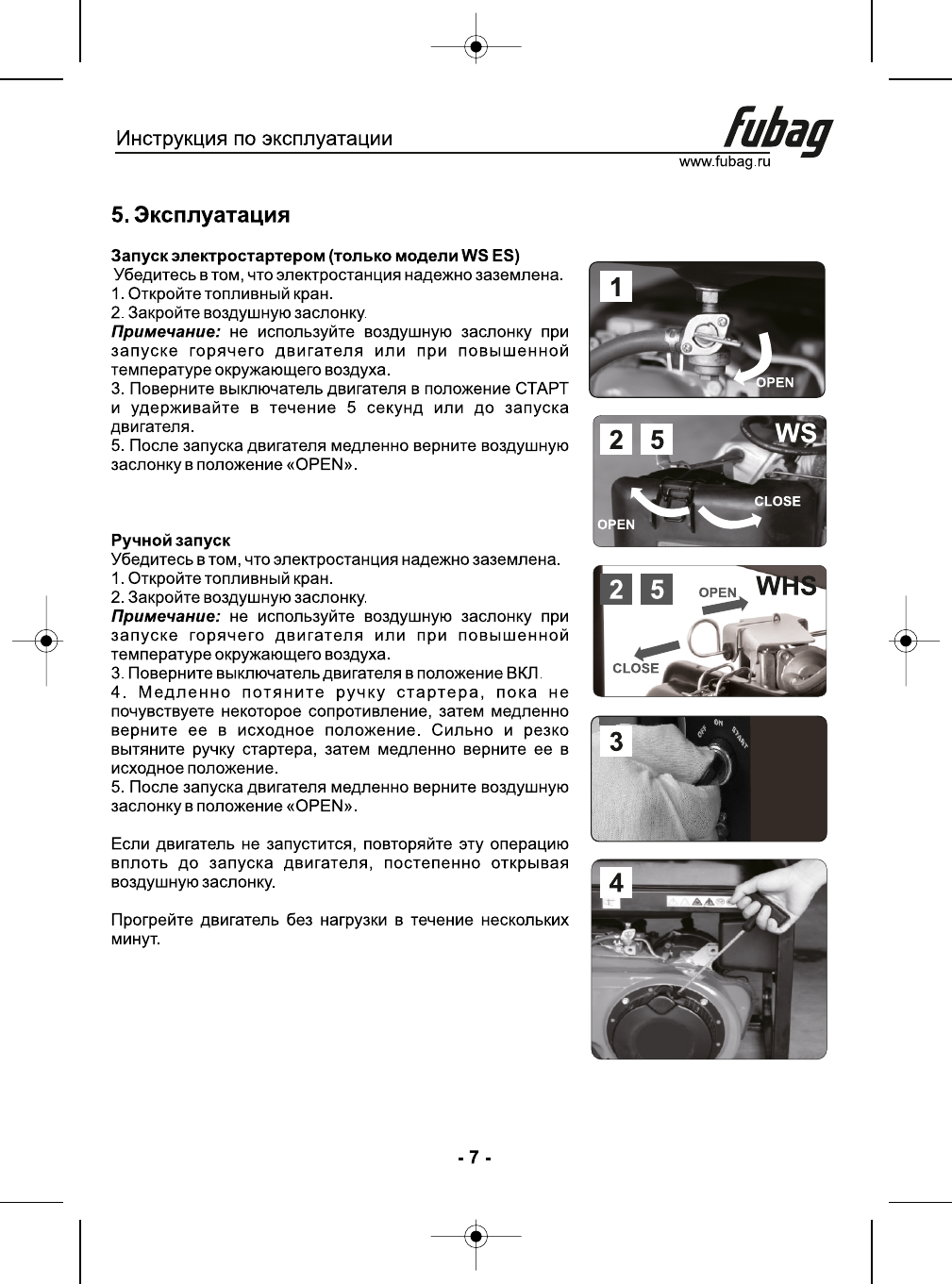 Инструкция по эксплуатации

fubag
www.fubag.ru

5. Эксплуатация

Запуск электростартером (только модели WS ES)
Убедитесь в том, что электростанция надежно заземлена.
1. Откройте топливный кран.
2. Закройте воздушную заслонку.
Примечание: не используйте воздушную заслонку при запуске горячего двигателя или при повышенной температуре окружающего воздуха.
3. Поверните выключатель двигателя в положение СТАРТ и удерживайте в течение 5 секунд или до запуска двигателя.
5. После запуска двигателя медленно верните воздушную заслонку в положение «OPEN».

Ручной запуск
Убедитесь в том, что электростанция надежно заземлена.
1. Откройте топливный кран.
2. Закройте воздушную заслонку.
Примечание: не используйте воздушную заслонку при запуске горячего двигателя или при повышенной температуре окружающего воздуха.
3. Поверните выключатель двигателя в положение ВКЛ.
4. Медленно потяните ручку стартера, пока не почувствуете некоторое сопротивление, затем медленно верните ее в исходное положение. Сильно и резко вытяните ручку стартера, затем медленно верните ее в исходное положение.
5. После запуска двигателя медленно верните воздушную заслонку в положение «OPEN».

Если двигатель не запустится, повторяйте эту операцию вплоть до запуска двигателя, постепенно открывая воздушную заслонку.

Прогрейте двигатель без нагрузки в течение нескольких минут.

1
OPEN

2 5 WS
CLOSE
OPEN

2 5 OPEN WHS
CLOSE

3
OFF ON START

4

- 7 -