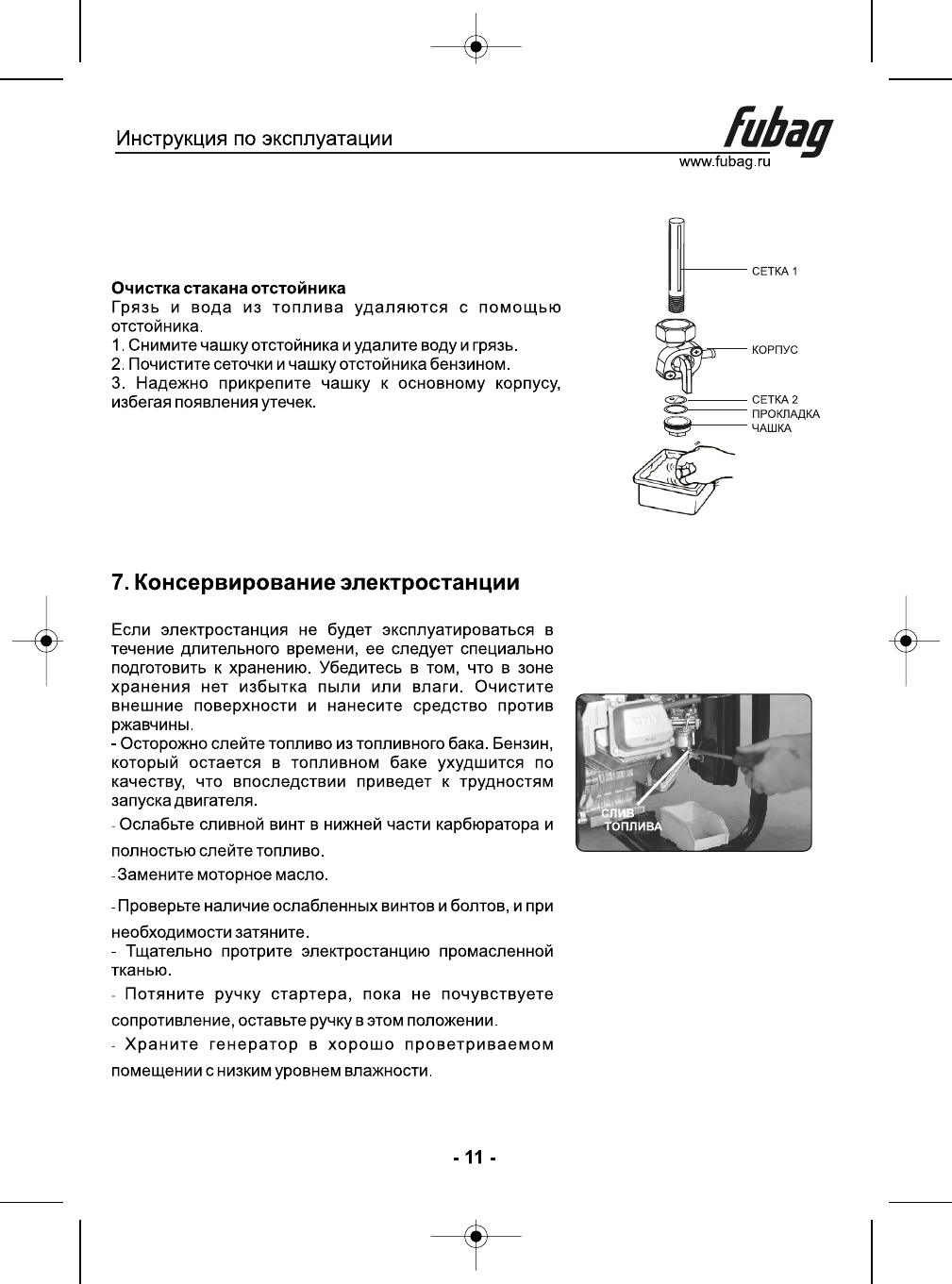 Инструкция по эксплуатации

fubag
www.fubag.ru

Очистка стакана отстойника
Грязь и вода из топлива удаляются с помощью отстойника.
1. Снимите чашку отстойника и удалите воду и грязь.
2. Почистите сеточки и чашку отстойника бензином.
3. Надежно прикрепите чашку к основному корпусу, избегая появления утечек.

СЕТКА 1
КОРПУС
СЕТКА 2
ПРОКЛАДКА
ЧАШКА

7. Консервирование электростанции

Если электростанция не будет эксплуатироваться в течение длительного времени, ее следует специально подготовить к хранению. Убедитесь в том, что в зоне хранения нет избытка пыли или влаги. Очистите внешние поверхности и нанесите средство против ржавчины.
- Осторожно слейте топливо из топливного бака. Бензин, который остается в топливном баке ухудшится по качеству, что впоследствии приведет к трудностям запуска двигателя.
- Ослабьте сливной винт в нижней части карбюратора и полностью слейте топливо.
- Замените моторное масло.
- Проверьте наличие ослабленных винтов и болтов, и при необходимости затяните.
- Тщательно протрите электростанцию промасленной тканью.
- Потяните ручку стартера, пока не почувствуете сопротивление, оставьте ручку в этом положении.
- Храните генератор в хорошо проветриваемом помещении с низким уровнем влажности.

СЛИВ ТОПЛИВА

- 11 -