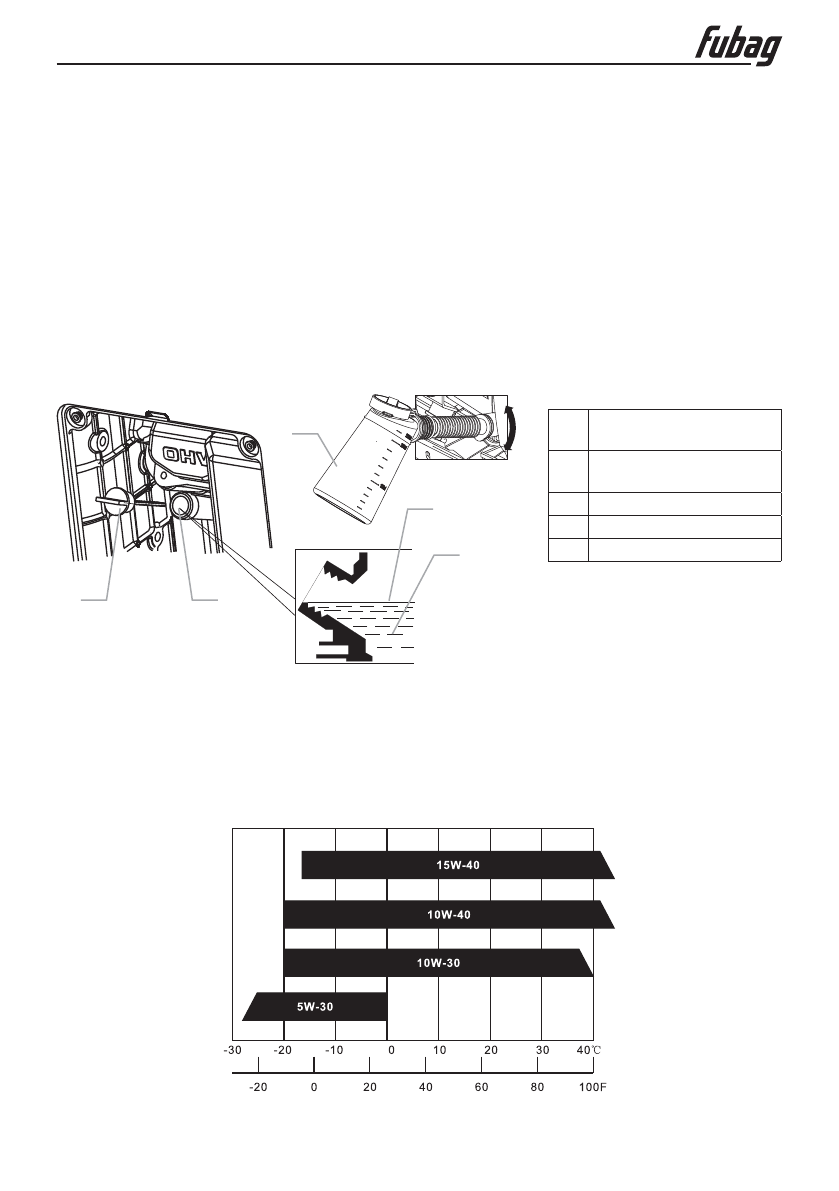 fubag

OHV

15W-40

10W-40

10W-30

5W-30

-30 -20 -10 0 10 20 30 40℃

-20 0 20 40 60 80 100F