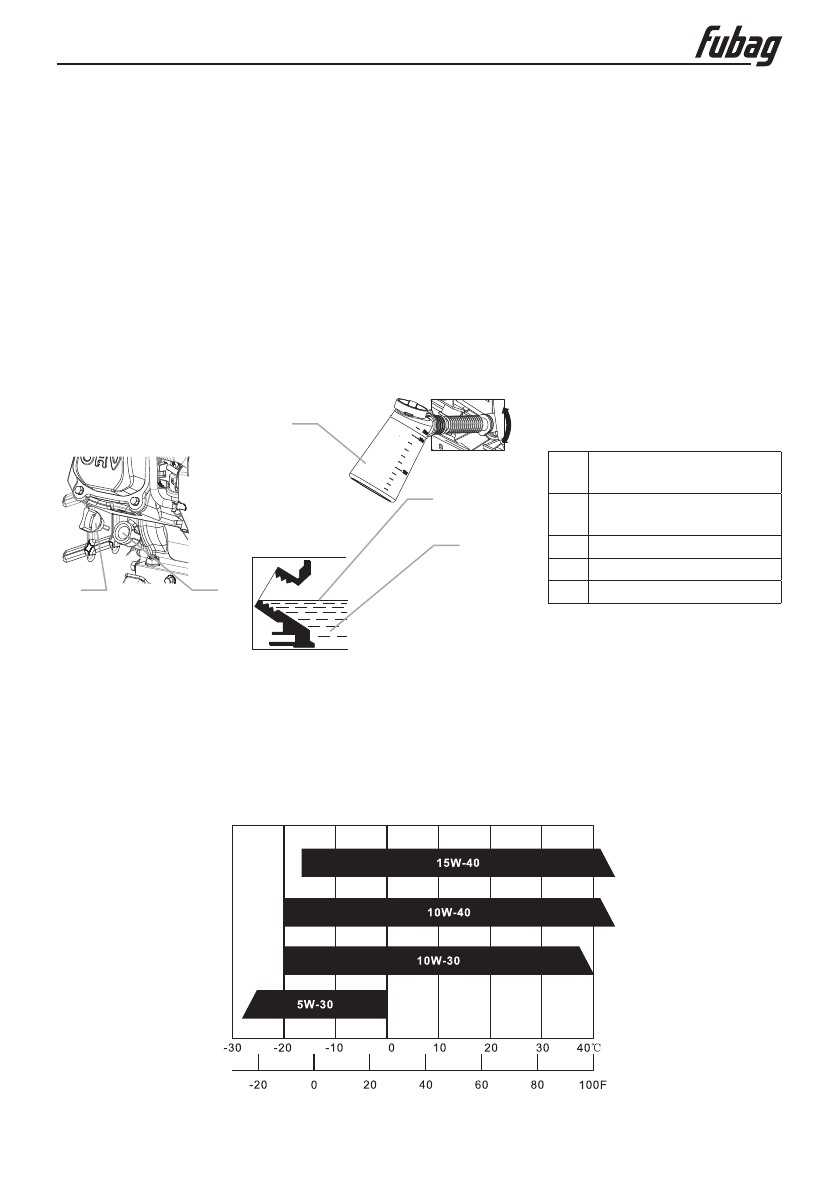 fubag

OHV

15W-40

10W-40

10W-30

5W-30

-30 -20 -10 0 10 20 30 40℃

-20 0 20 40 60 80 100F