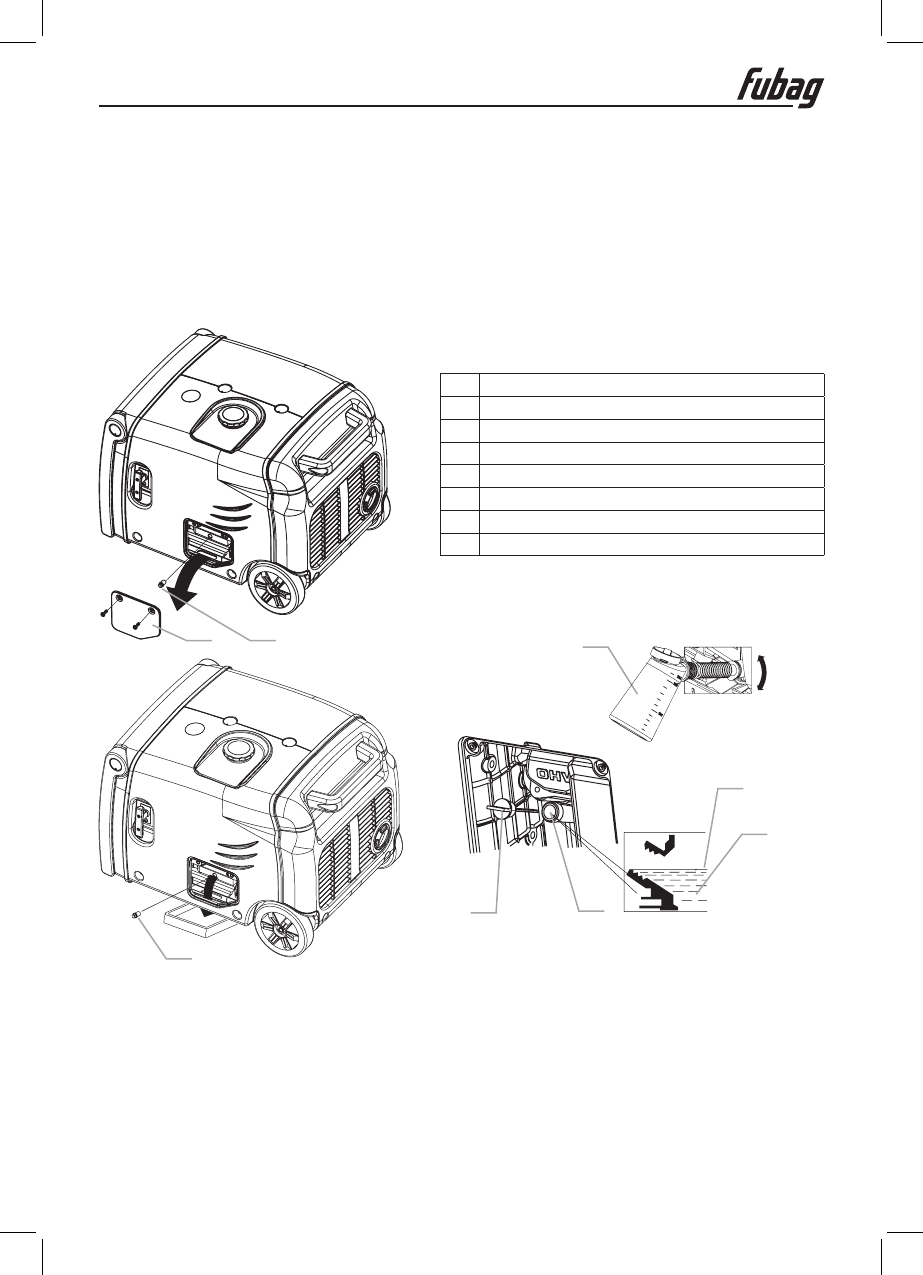 fubag

OHV