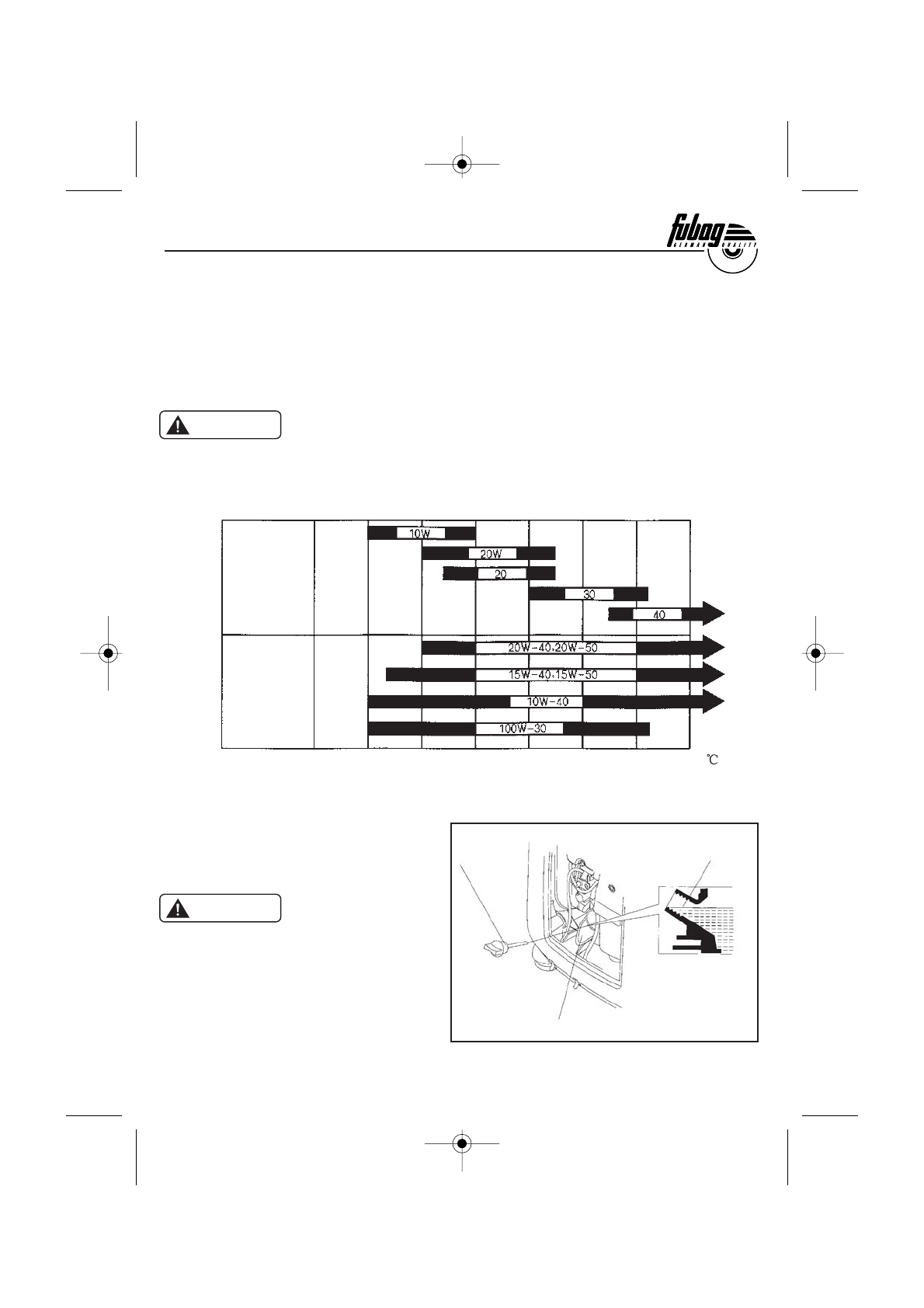 fubag
GERMAN QUALITY

10W
20W
20
30
40
20W-40,20W-50
15W-40,15W-50
10W-40
100W-30
℃