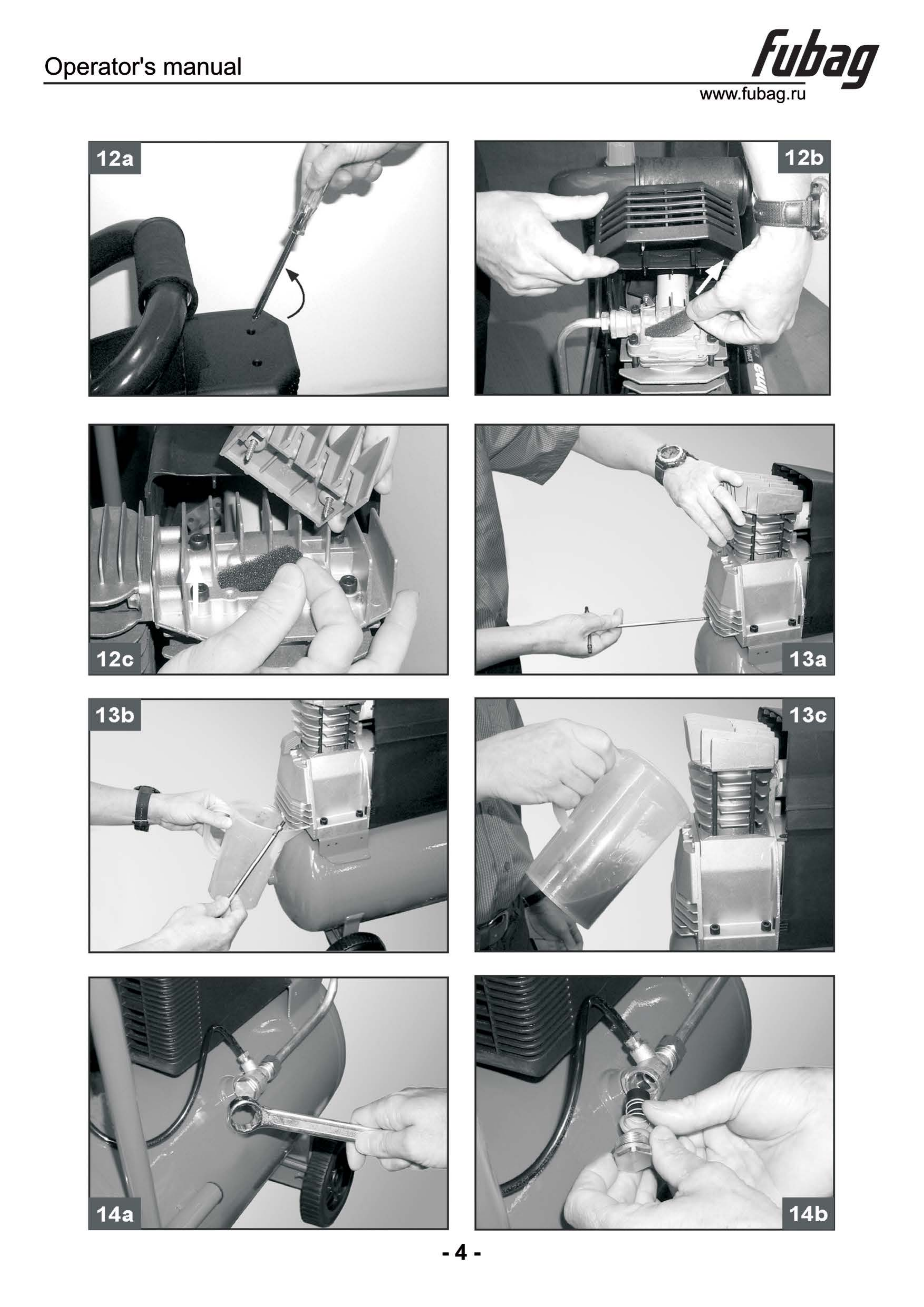 Operator's manual

fubag

www.fubag.ru

12a

12b

12c

13a

13b

13c

14a

14b

- 4 -