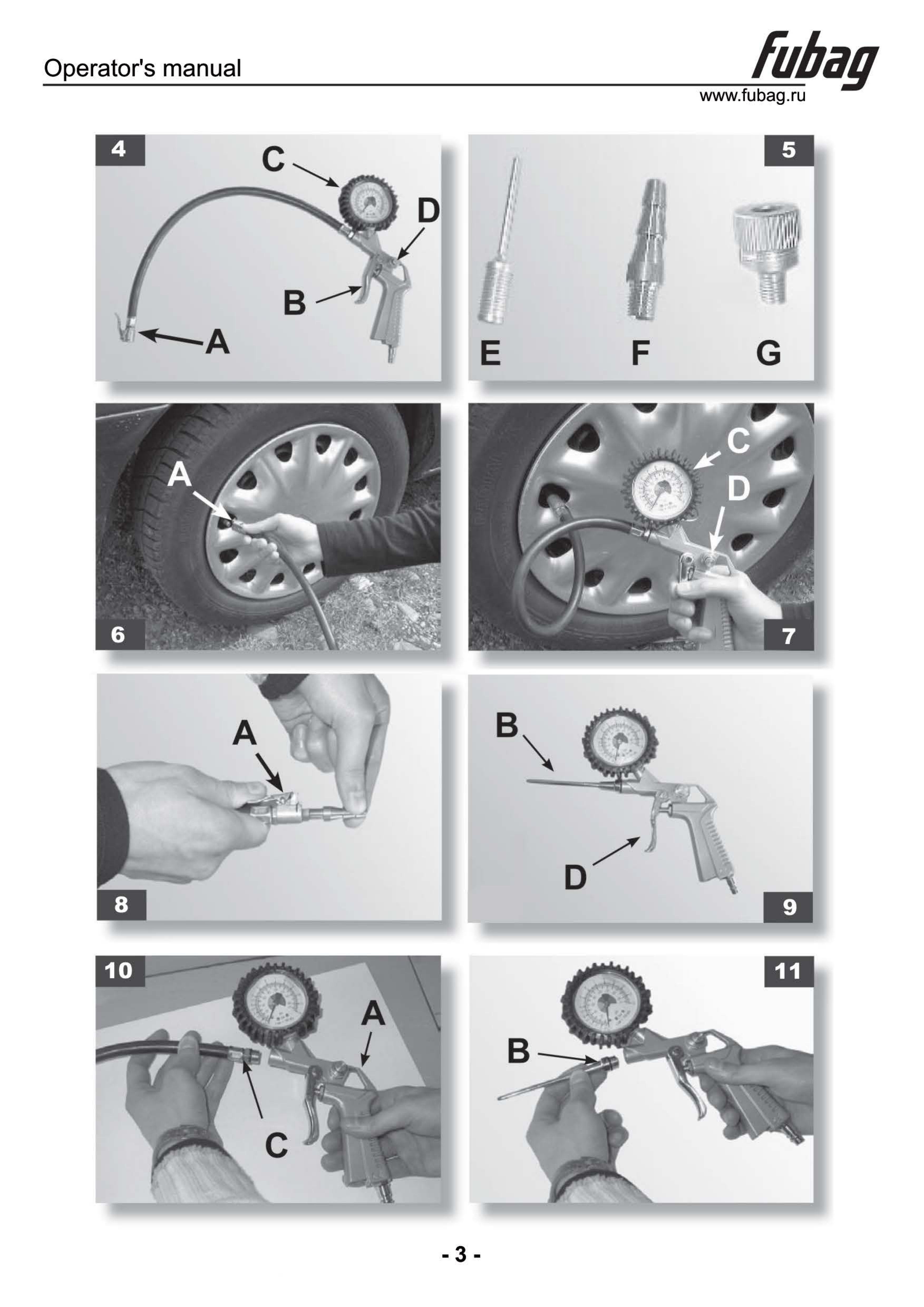 Operator's manual

fubag
www.fubag.ru

4
C
D
B
A

5
E
F
G

A
6

C
D
7

A
8

B
D
9

10
A
C

11
B

- 3 -