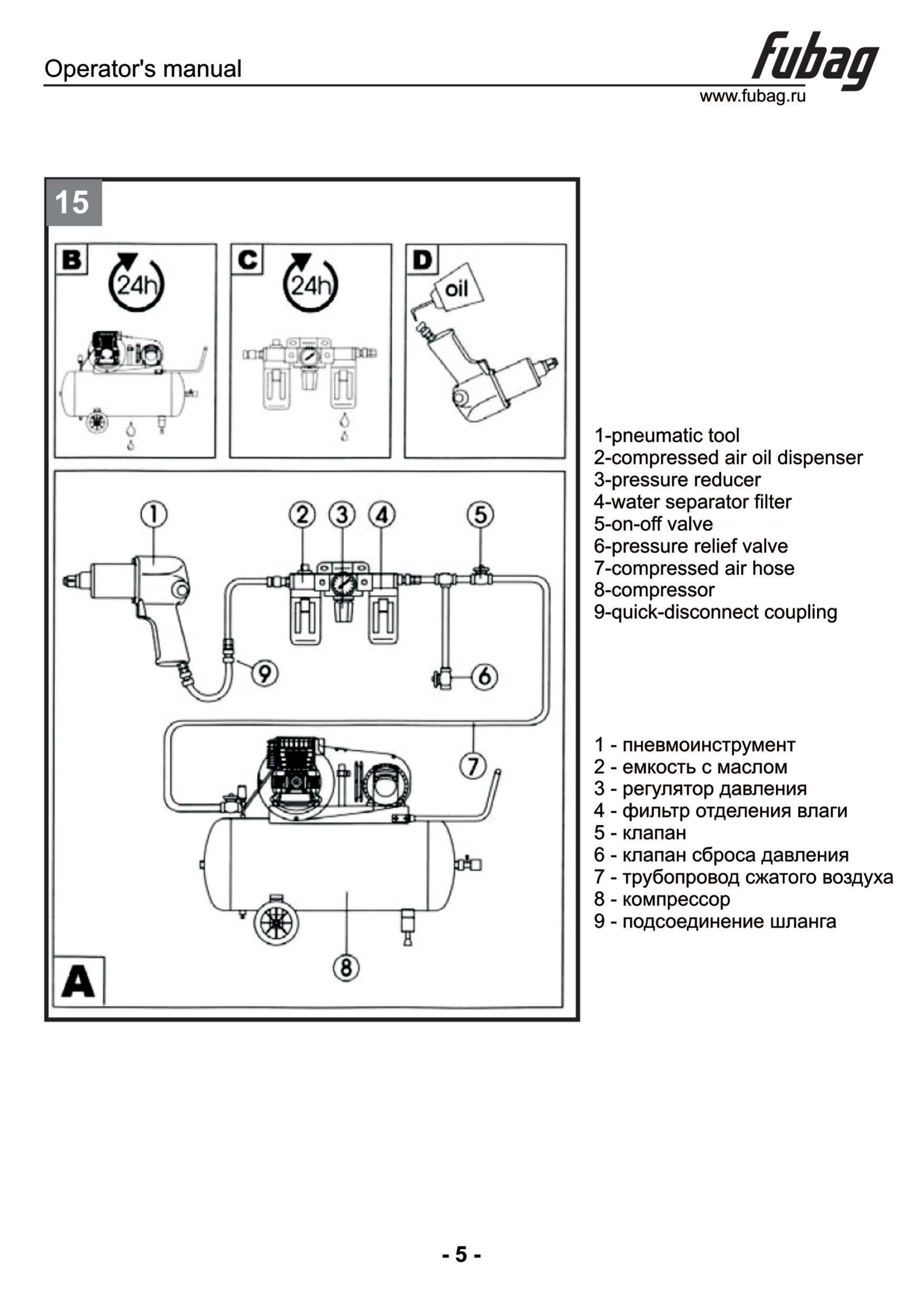 Operator's manual

fubag
www.fubag.ru

15

B
24h

C
24h

D
oil

1
2
3
4
5
9
6
7
8
A

1-pneumatic tool
2-compressed air oil dispenser
3-pressure reducer
4-water separator filter
5-on-off valve
6-pressure relief valve
7-compressed air hose
8-compressor
9-quick-disconnect coupling

1 - пневмоинструмент
2 - емкость с маслом
3 - регулятор давления
4 - фильтр отделения влаги
5 - клапан
6 - клапан сброса давления
7 - трубопровод сжатого воздуха
8 - компрессор
9 - подсоединение шланга

- 5 -