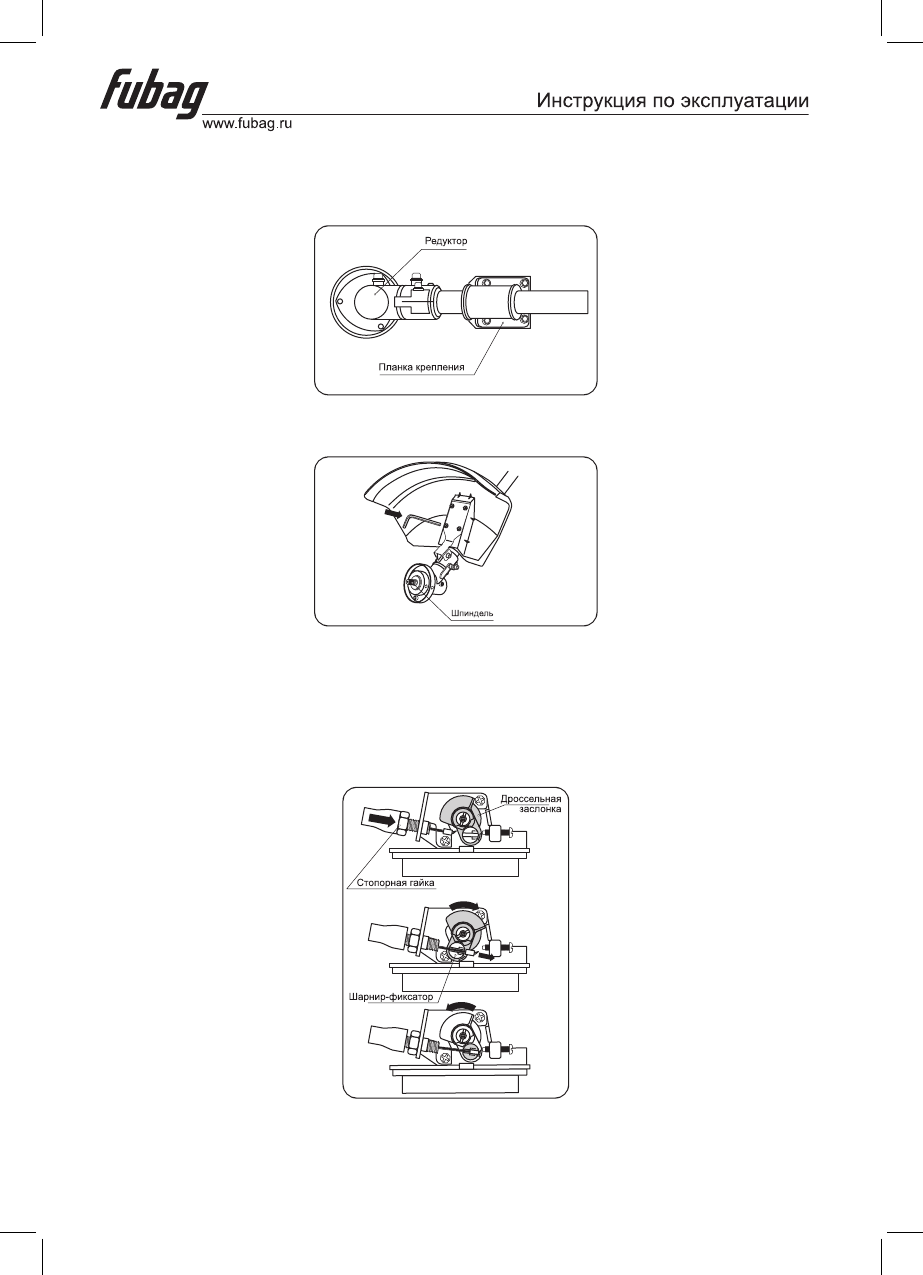 fubag
www.fubag.ru

Инструкция по эксплуатации

Редуктор

Планка крепления

Шпиндель

Дроссельная заслонка

Стопорная гайка

Шарнир-фиксатор